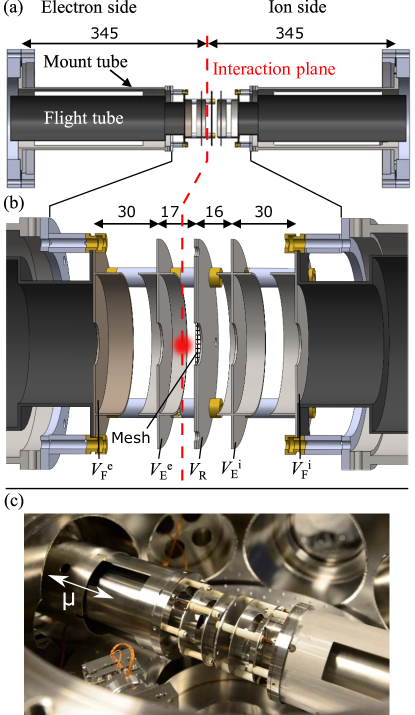 (a) Electron side

Ion side

345

345

Mount tube

Interaction plane

Flight tube

(b)

30

17

16

30

Mesh

$V_F^e$

$V_E^e$

$V_R$

$V_E^i$

$V_F^i$

(c)

μ