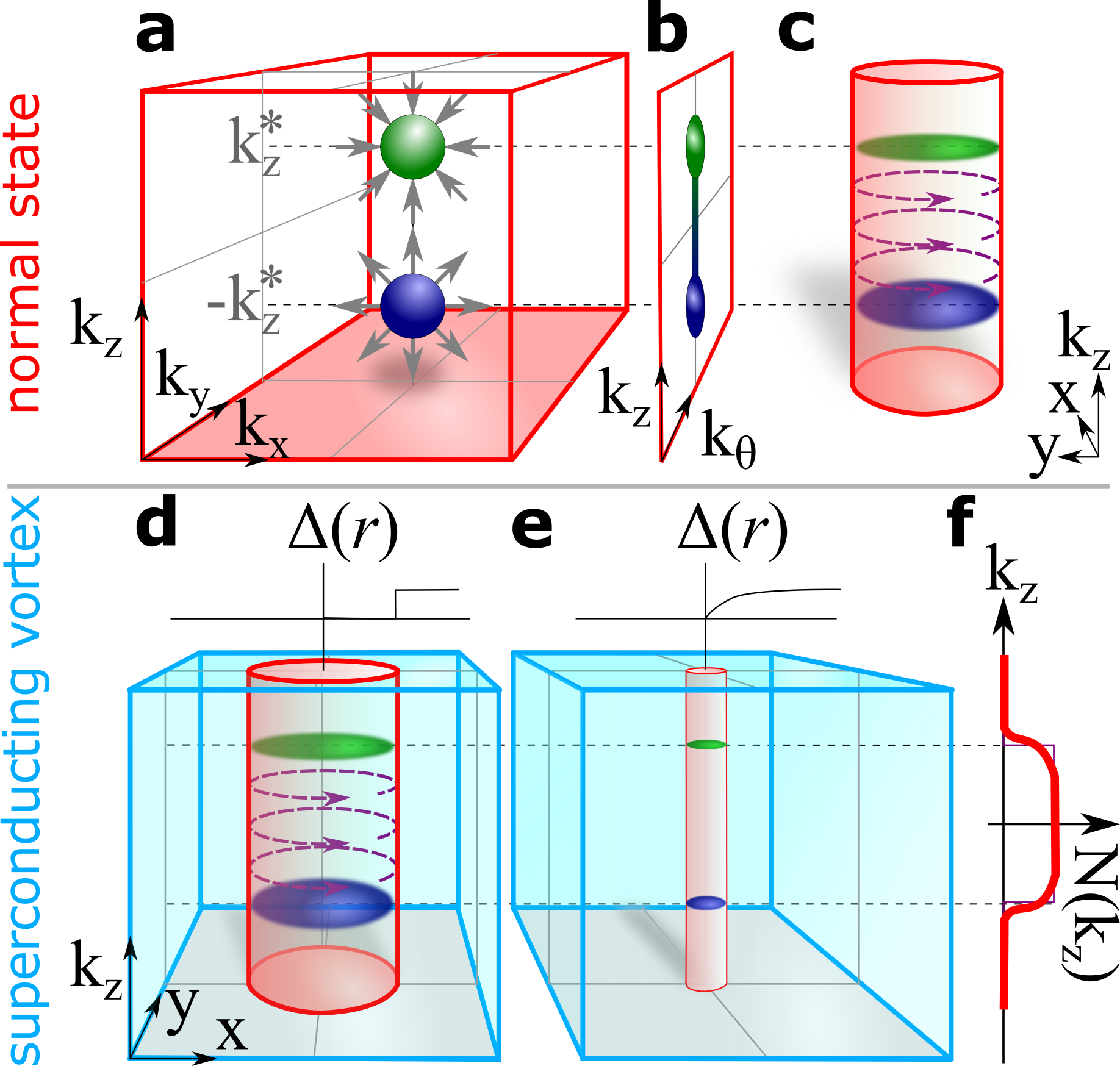 normal state

a

$k_z^*$

$-k_z^*$

$k_z$

$k_y$

$k_x$

b

$k_z$

$k_\theta$

c

$k_z$

x

y

superconducting vortex

d

$\Delta(r)$

$k_z$

y

x

e

$\Delta(r)$

f

$k_z$

$N(k_z)$