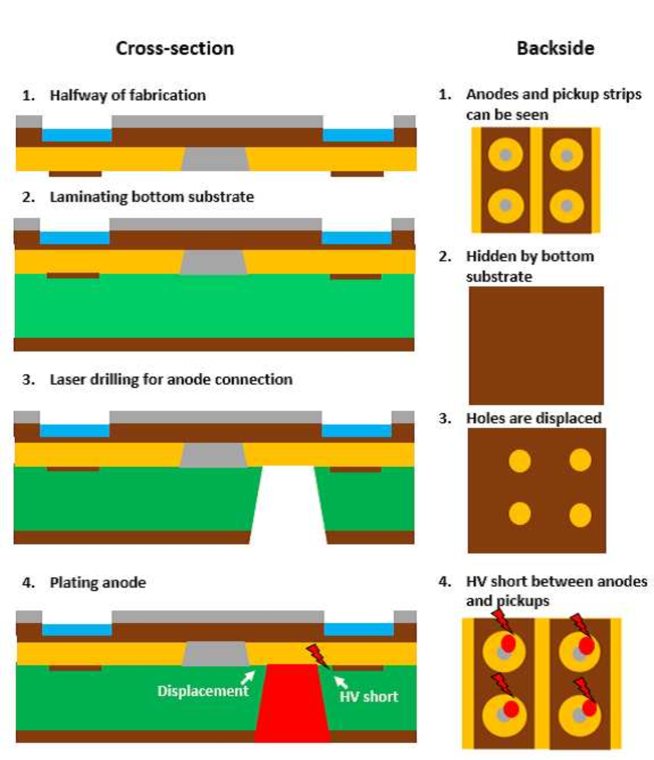 Cross-section

1. Halfway of fabrication

2. Laminating bottom substrate

3. Laser drilling for anode connection

4. Plating anode

Displacement

HV short

Backside

1. Anodes and pickup strips can be seen

2. Hidden by bottom substrate

3. Holes are displaced

4. HV short between anodes and pickups