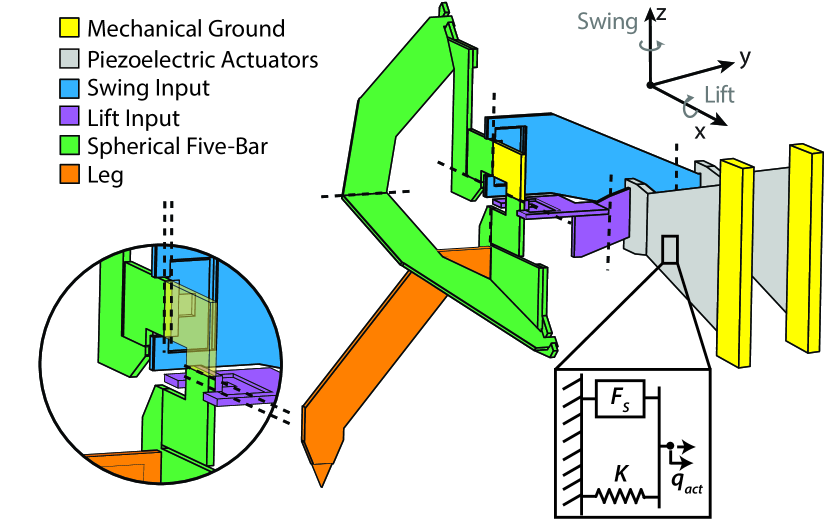 Mechanical Ground
Piezoelectric Actuators
Swing Input
Lift Input
Spherical Five-Bar
Leg

Swing
z
y
Lift
x

$F_s$
$K$
$q_{act}$