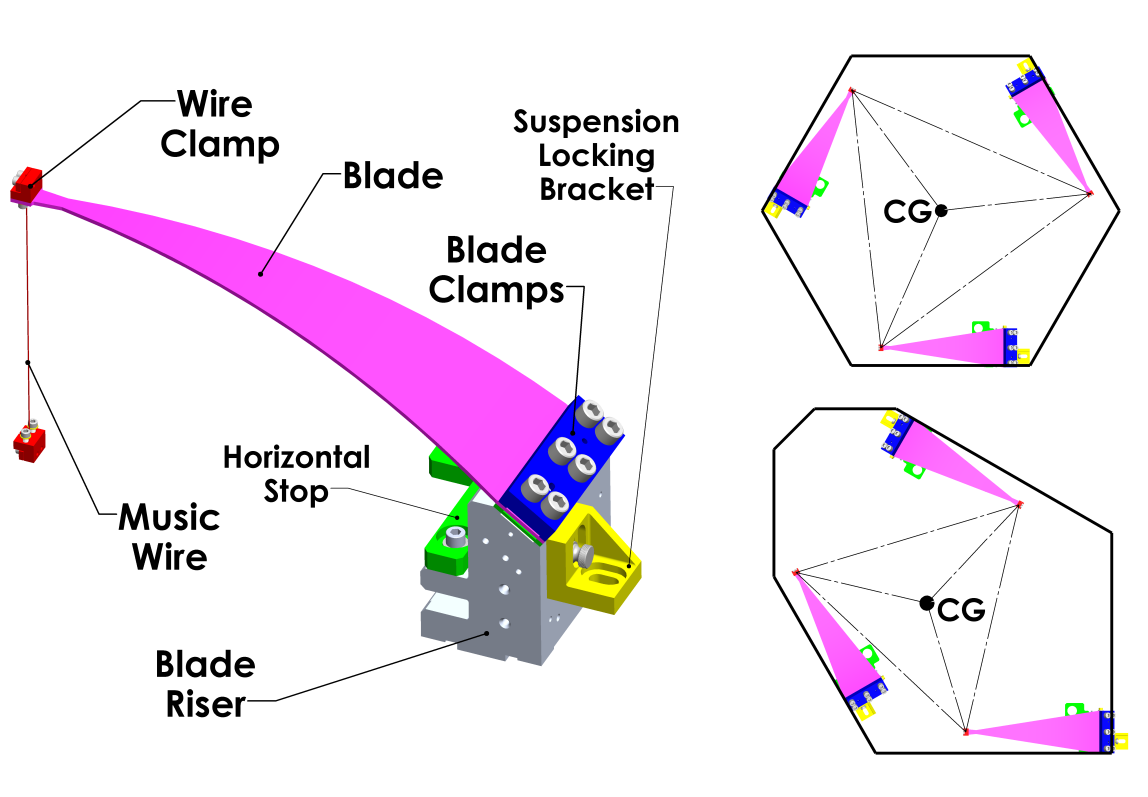 Wire Clamp

Blade

Suspension Locking Bracket

Blade Clamps

Horizontal Stop

Music Wire

Blade Riser

CG

CG