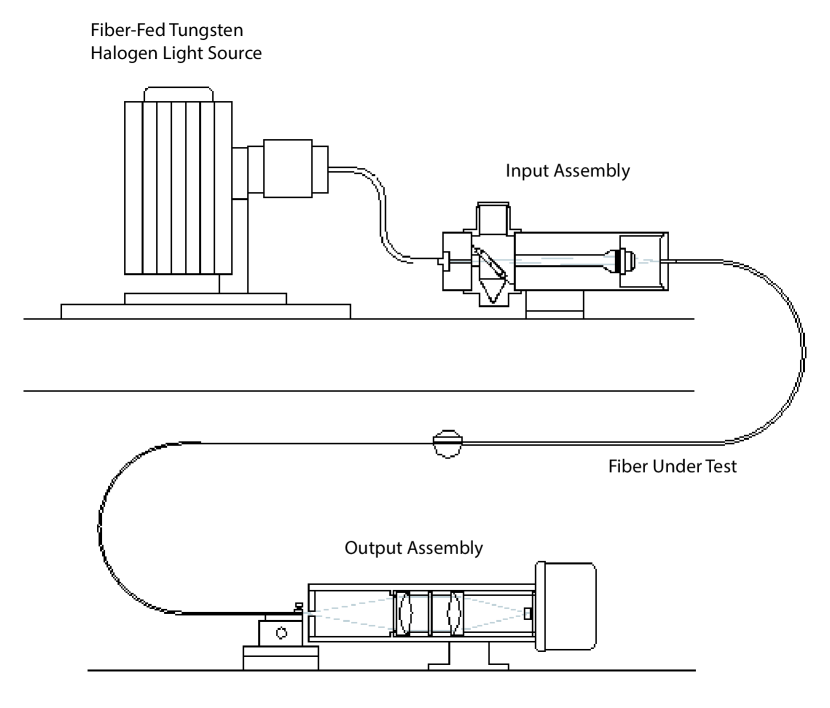 Fiber-Fed Tungsten Halogen Light Source

Input Assembly

Fiber Under Test

Output Assembly