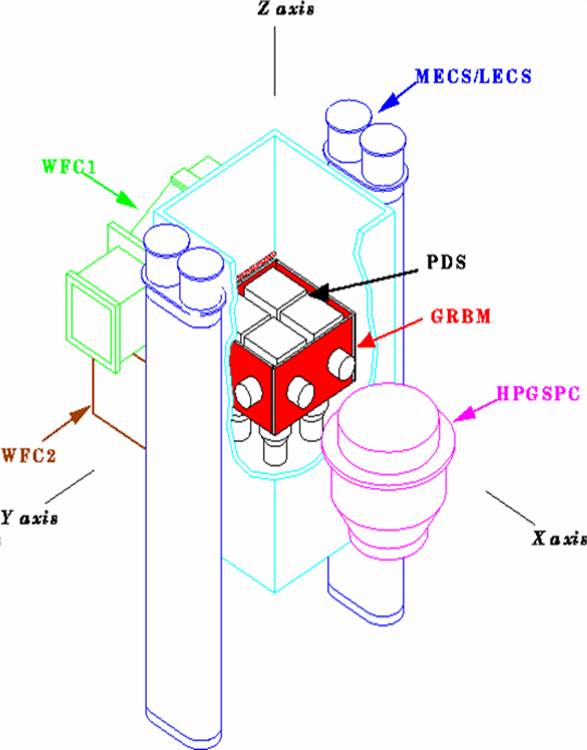 Z axis

MECS/LECS

WFC1

PDS

GRBM

HPGSPC

WFC2

Y axis

X axis