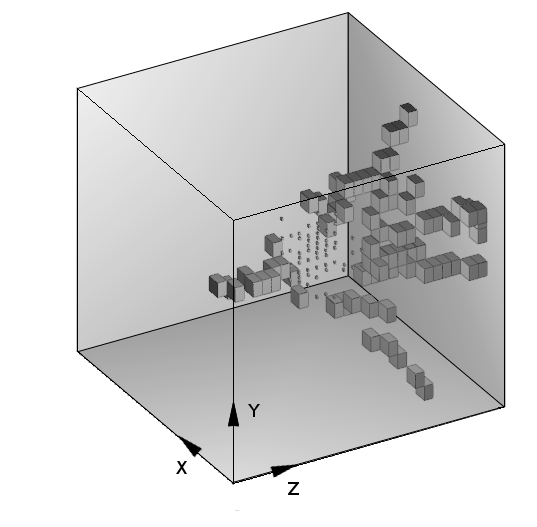 Y
X
Z