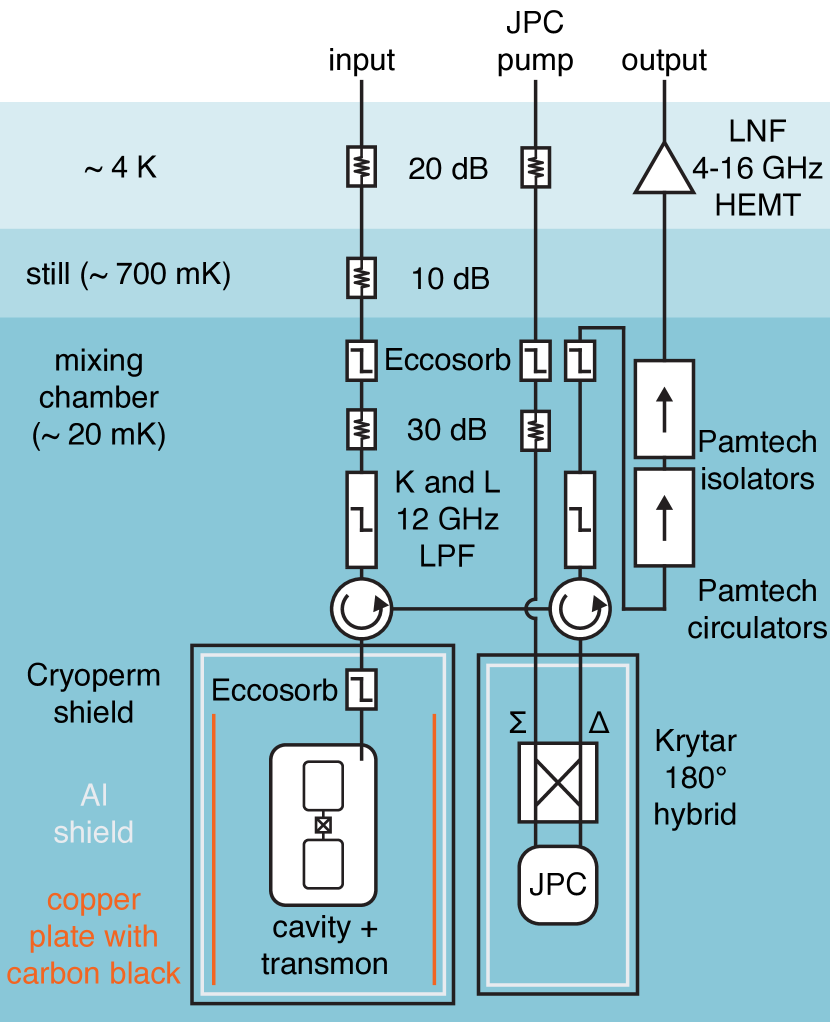 input

JPC pump

output

~ 4 K

20 dB

LNF 4-16 GHz HEMT

still (~ 700 mK)

10 dB

mixing chamber (~ 20 mK)

Eccosorb

30 dB

K and L 12 GHz LPF

Pamtech isolators

Pamtech circulators

Cryoperm shield

Eccosorb

Σ

Δ

Krytar 180° hybrid

Al shield

copper plate with carbon black

cavity + transmon

JPC