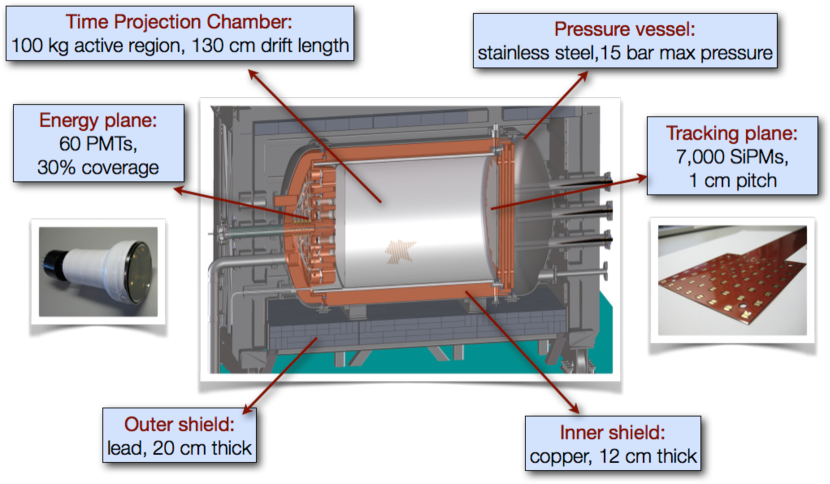 Time Projection Chamber:
100 kg active region, 130 cm drift length

Pressure vessel:
stainless steel,15 bar max pressure

Energy plane:
60 PMTs,
30% coverage

Tracking plane:
7,000 SiPMs,
1 cm pitch

Outer shield:
lead, 20 cm thick

Inner shield:
copper, 12 cm thick