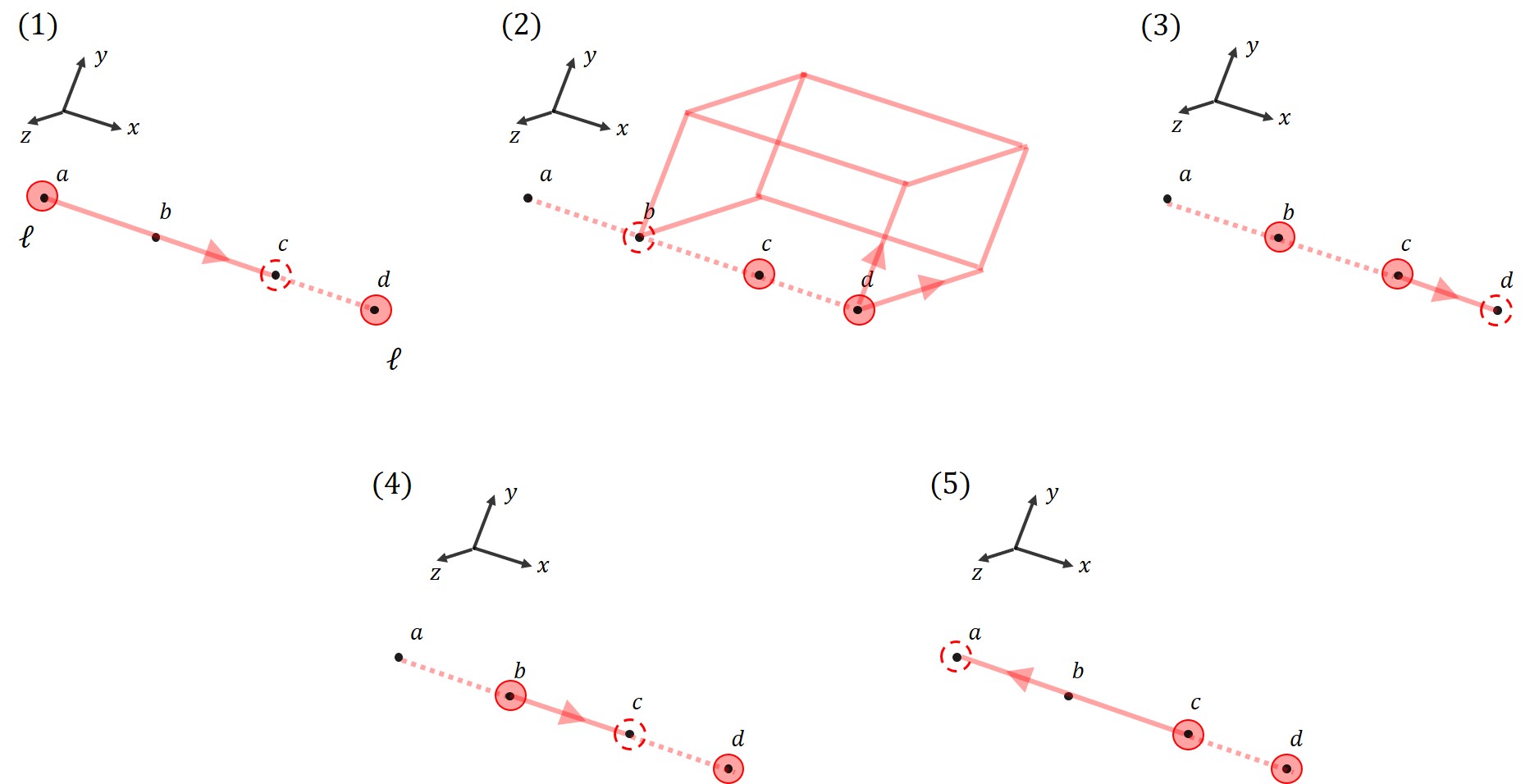 (1)

$y$ $z$ $x$

$a$ $b$ $c$ $d$

$\ell$ $\ell$

(2)

$y$ $z$ $x$

$a$ $b$ $c$ $d$

(3)

$y$ $z$ $x$

$a$ $b$ $c$ $d$

(4)

$y$ $z$ $x$

$a$ $b$ $c$ $d$

(5)

$y$ $z$ $x$

$a$ $b$ $c$ $d$