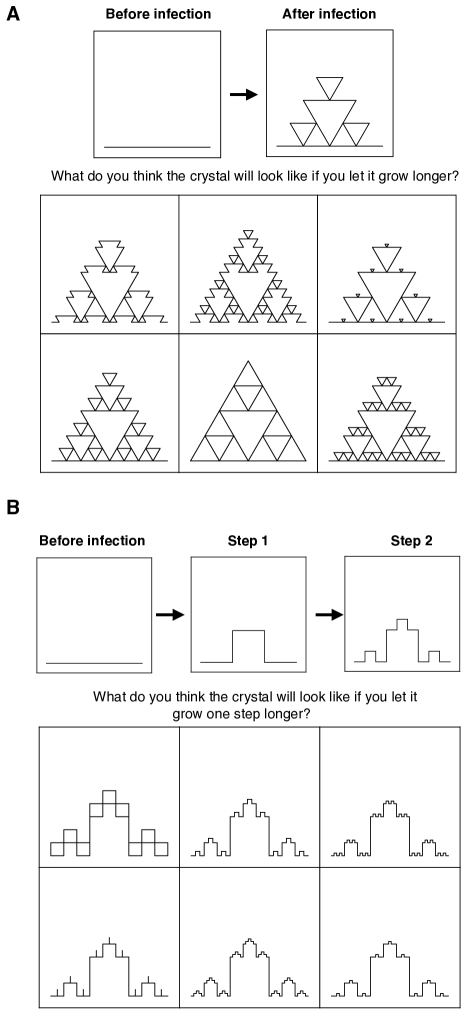 A

Before infection

After infection

What do you think the crystal will look like if you let it grow longer?

B

Before infection

Step 1

Step 2

What do you think the crystal will look like if you let it grow one step longer?