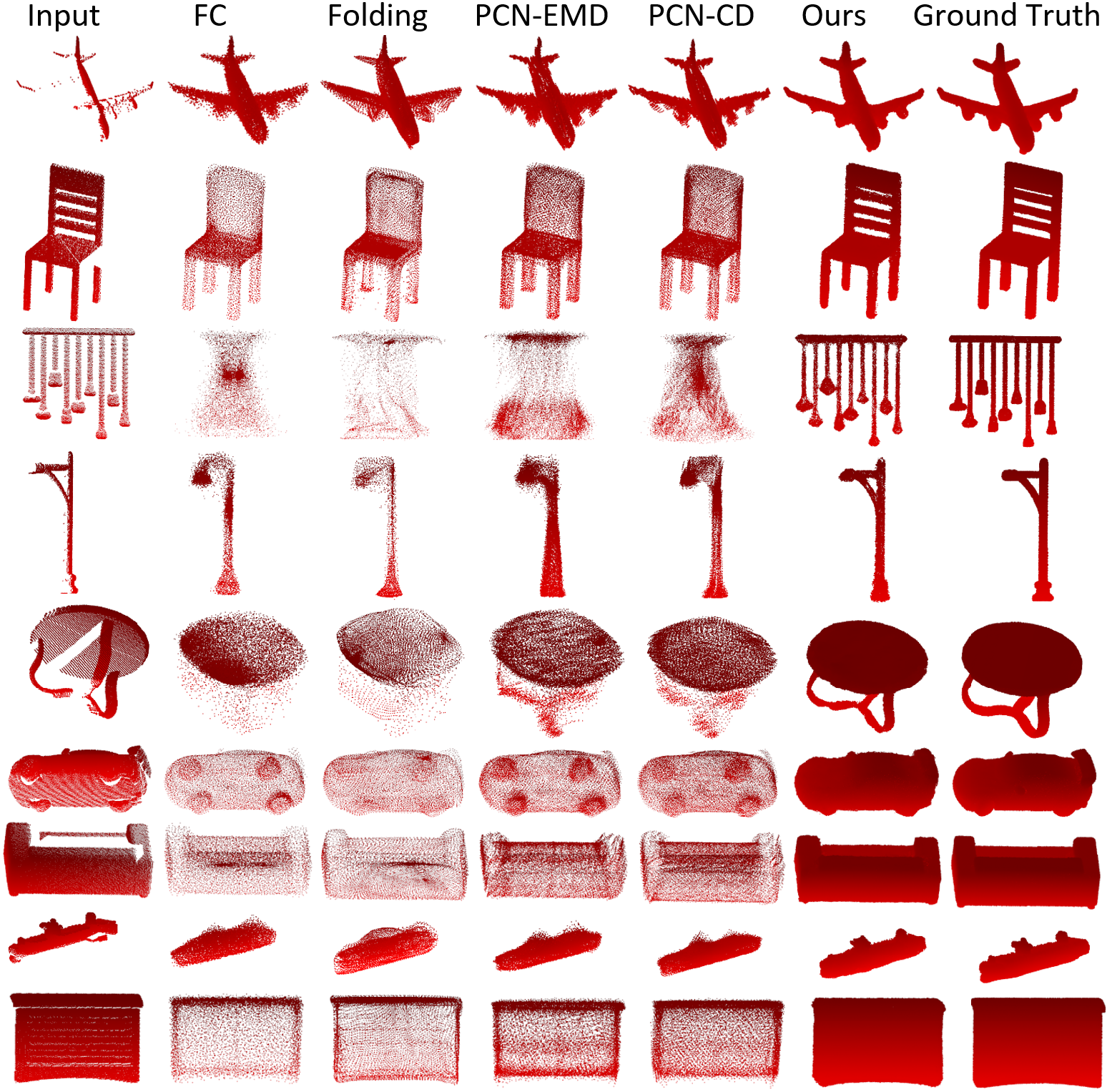 Input FC Folding PCN-EMD PCN-CD Ours Ground Truth