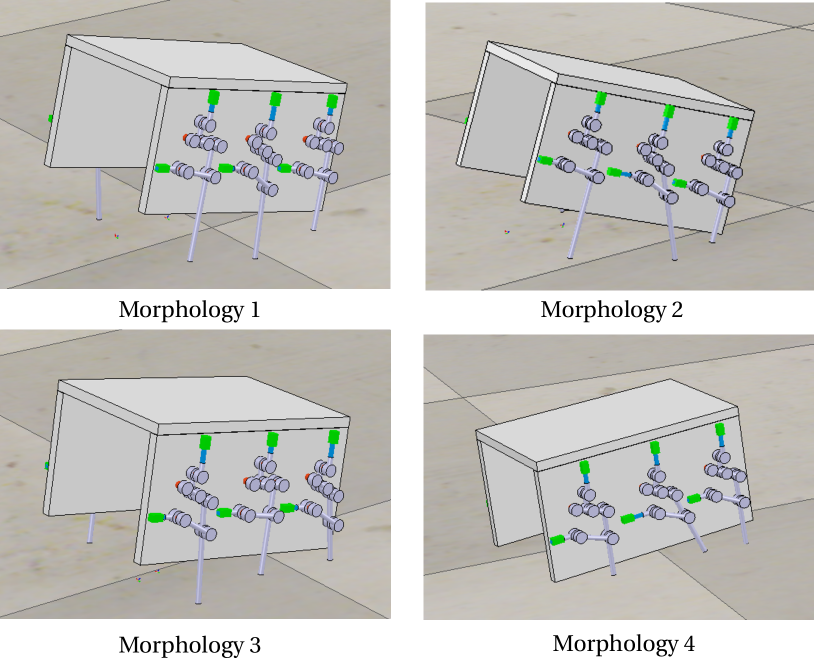 Morphology 1

Morphology 2

Morphology 3

Morphology 4