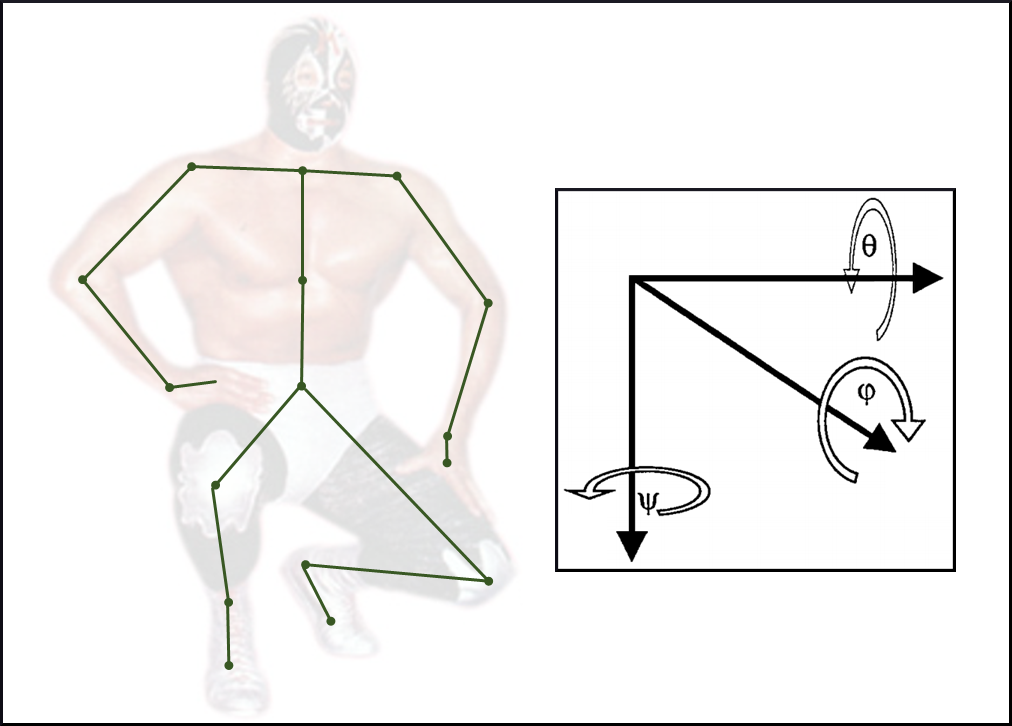 $\theta$

$\varphi$

$\psi$