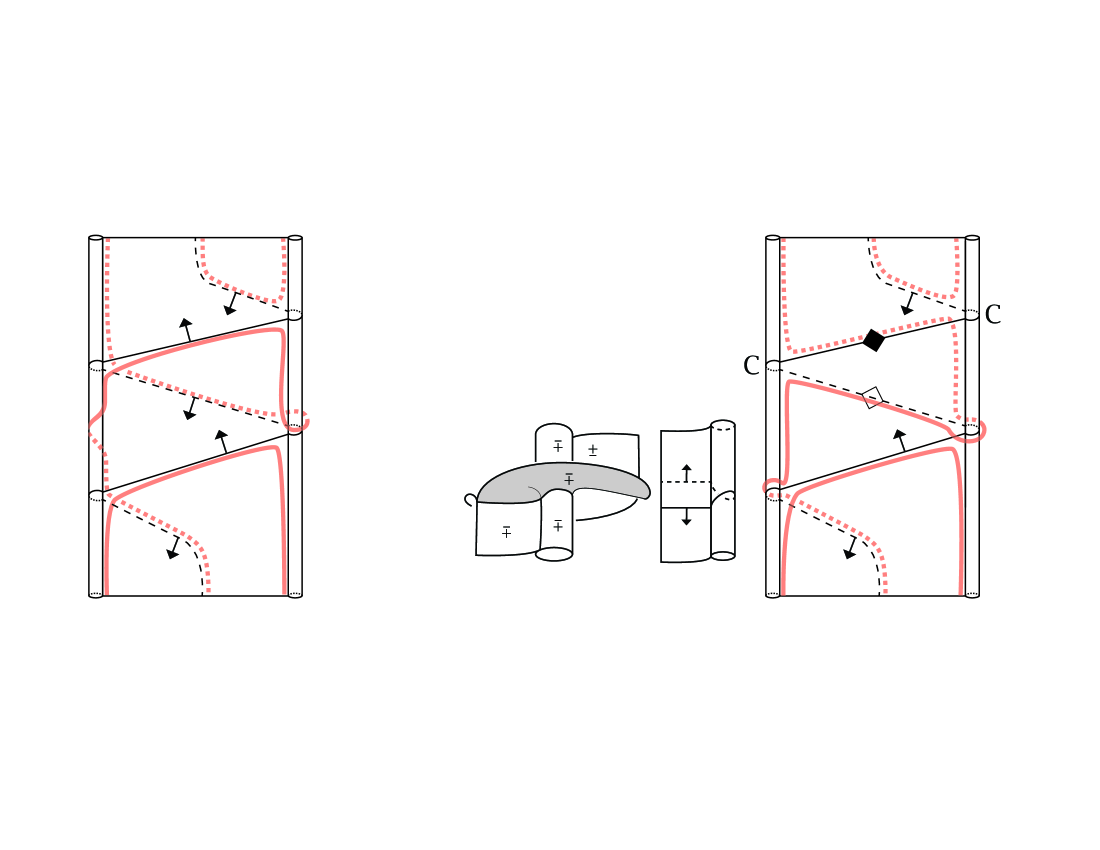 $\mp$ $\pm$ $\mp$ $\mp$ $\mp$

C C