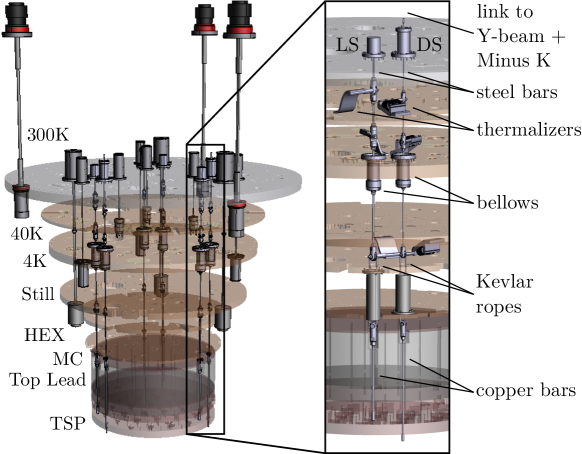 300K

40K

4K

Still

HEX

MC

Top Lead

TSP

LS

DS

link to Y-beam + Minus K

steel bars

thermalizers

bellows

Kevlar ropes

copper bars