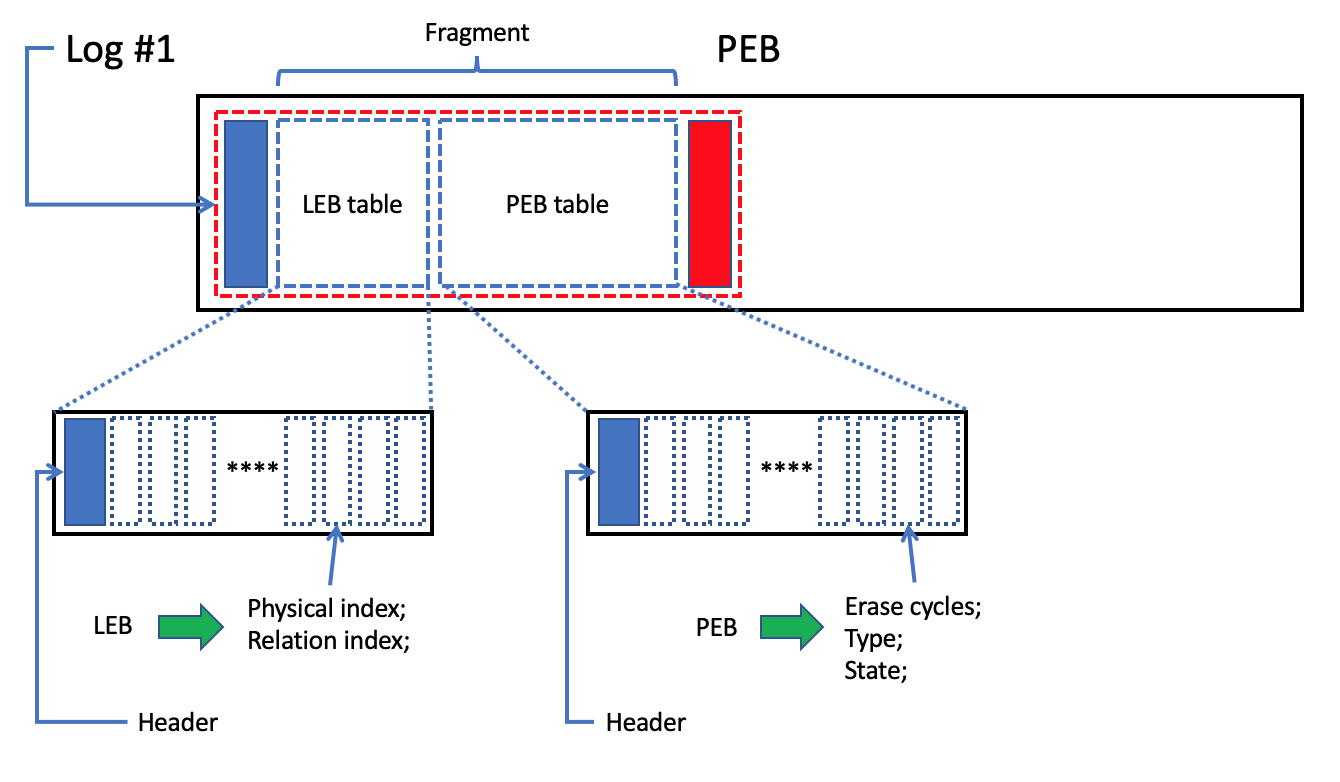 Log #1

Fragment

PEB

LEB table

PEB table

****

****

LEB

Physical index;
Relation index;

PEB

Erase cycles;
Type;
State;

Header

Header