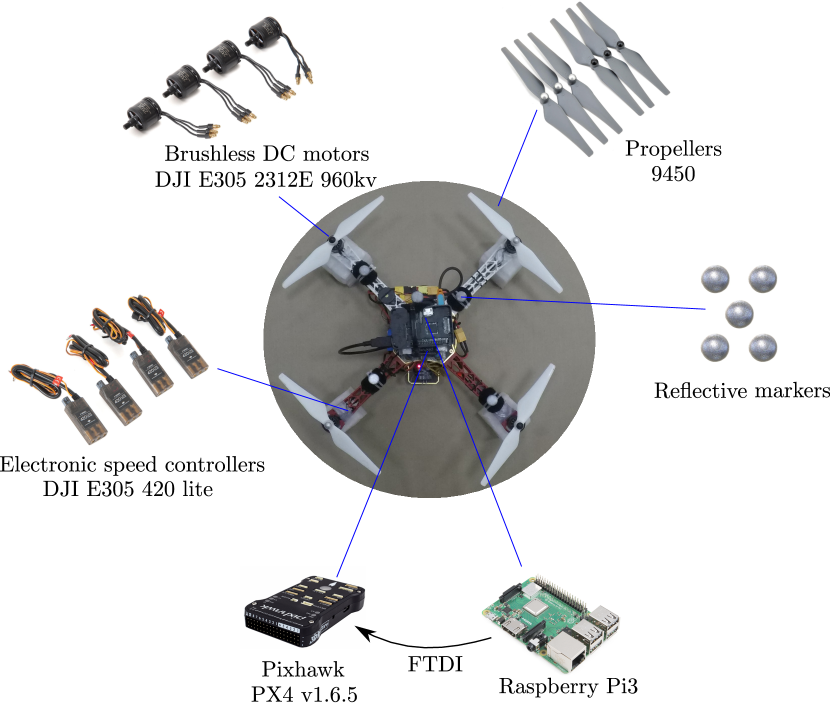 Brushless DC motors
DJI E305 2312E 960kv

Propellers
9450

Reflective markers

Electronic speed controllers
DJI E305 420 lite

Pixhawk
PX4 v1.6.5

FTDI

Raspberry Pi3