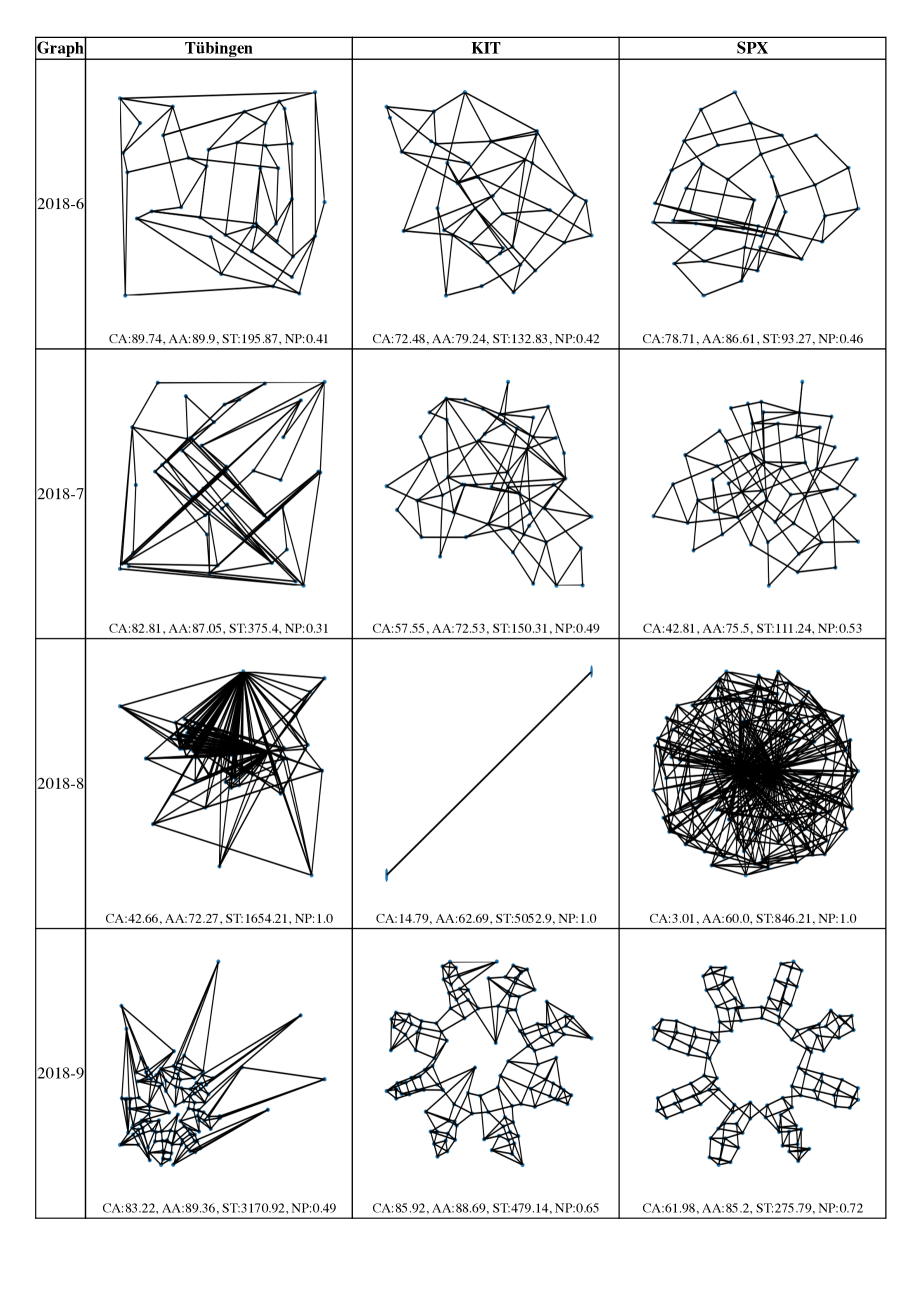 | Graph | Tübingen | KIT | SPX |
|---|---|---|---|
| 2018-6 | CA:89.74, AA:89.9, ST:195.87, NP:0.41 | CA:72.48, AA:79.24, ST:132.83, NP:0.42 | CA:78.71, AA:86.61, ST:93.27, NP:0.46 |
| 2018-7 | CA:82.81, AA:87.05, ST:375.4, NP:0.31 | CA:57.55, AA:72.53, ST:150.31, NP:0.49 | CA:42.81, AA:75.5, ST:111.24, NP:0.53 |
| 2018-8 | CA:42.66, AA:72.27, ST:1654.21, NP:1.0 | CA:14.79, AA:62.69, ST:5052.9, NP:1.0 | CA:3.01, AA:60.0, ST:846.21, NP:1.0 |
| 2018-9 | CA:83.22, AA:89.36, ST:3170.92, NP:0.49 | CA:85.92, AA:88.69, ST:479.14, NP:0.65 | CA:61.98, AA:85.2, ST:275.79, NP:0.72 |