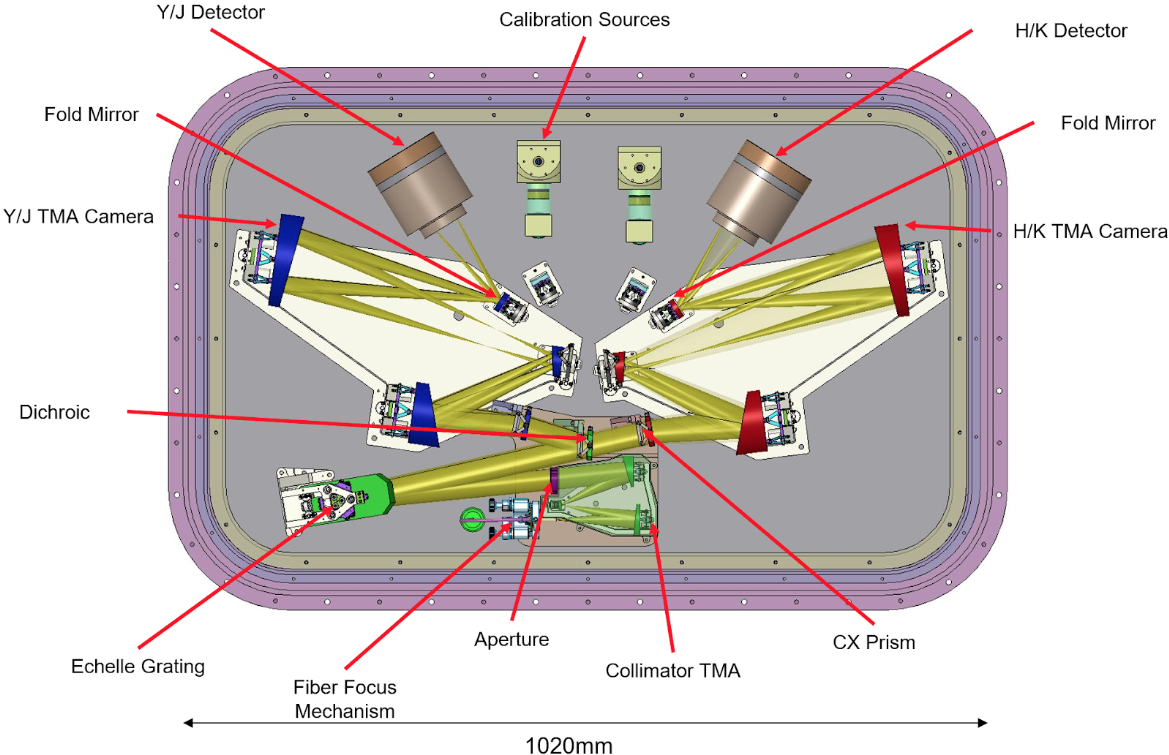 Y/J Detector

Calibration Sources

H/K Detector

Fold Mirror

Fold Mirror

Y/J TMA Camera

H/K TMA Camera

Dichroic

Echelle Grating

Fiber Focus Mechanism

Aperture

Collimator TMA

CX Prism

1020mm