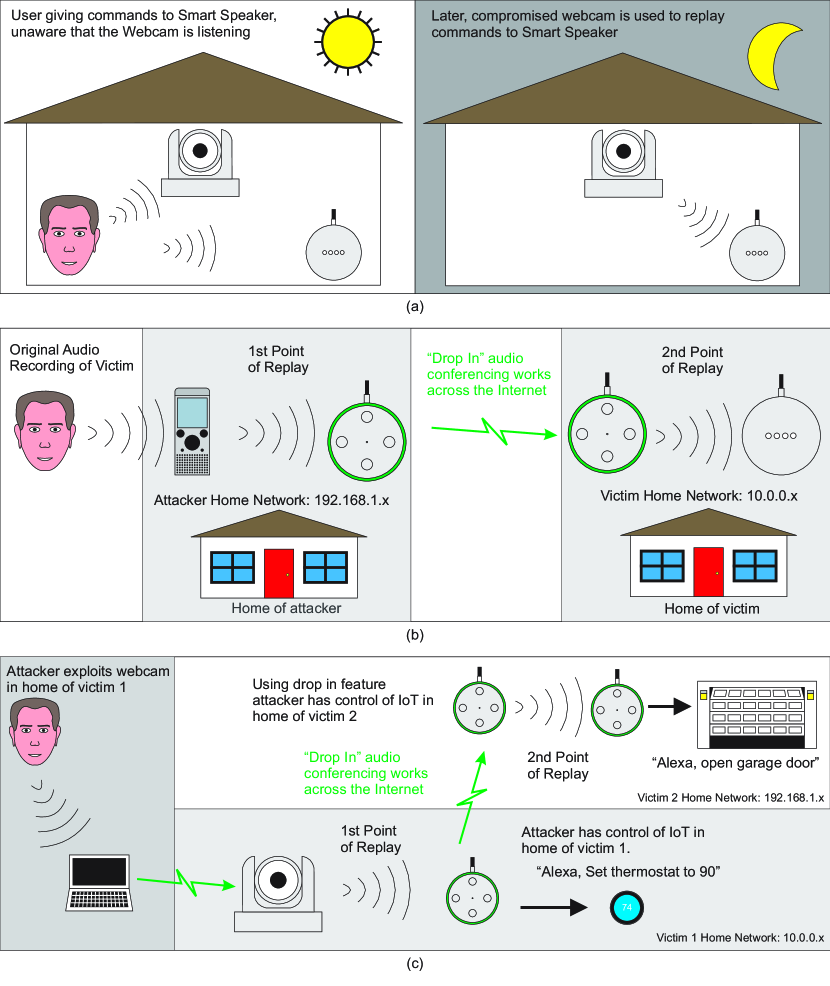 User giving commands to Smart Speaker, unaware that the Webcam is listening

Later, compromised webcam is used to replay commands to Smart Speaker

(a)

Original Audio Recording of Victim

1st Point of Replay

Attacker Home Network: 192.168.1.x

Home of attacker

"Drop In" audio conferencing works across the Internet

2nd Point of Replay

Victim Home Network: 10.0.0.x

Home of victim

(b)

Attacker exploits webcam in home of victim 1

Using drop in feature attacker has control of IoT in home of victim 2

"Drop In" audio conferencing works across the Internet

2nd Point of Replay

"Alexa, open garage door"

Victim 2 Home Network: 192.168.1.x

1st Point of Replay

Attacker has control of IoT in home of victim 1.

"Alexa, Set thermostat to 90"

74

Victim 1 Home Network: 10.0.0.x

(c)