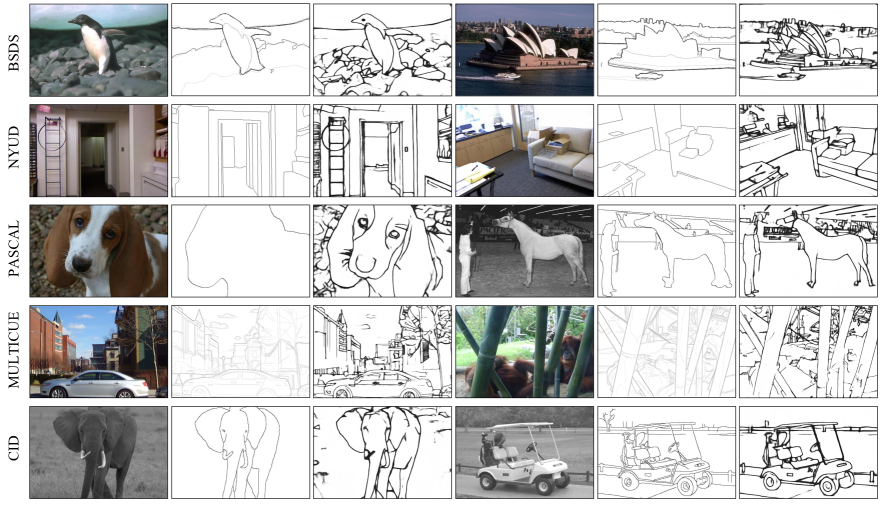 BSDS

NYUD

PASCAL

MULTICUE

CID