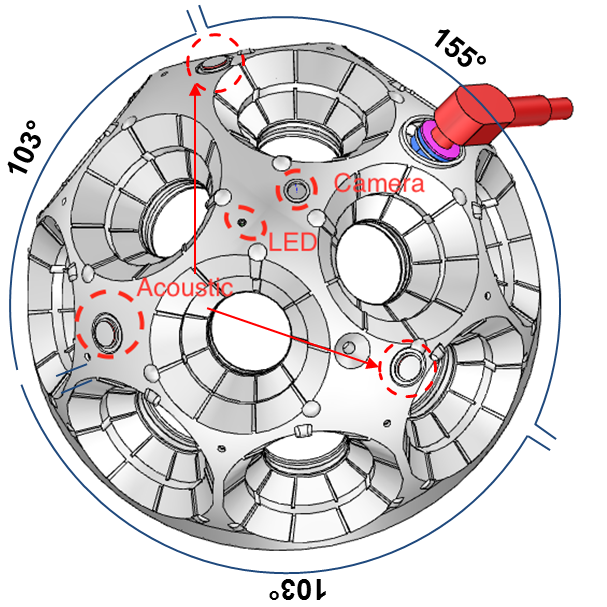 155°
103°
Camera
LED
Acoustic
103°