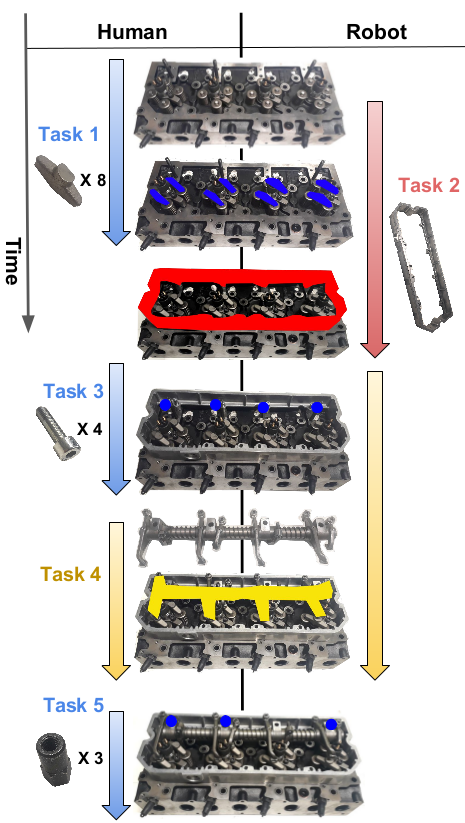 Human

Robot

Time

Task 1

X 8

Task 2

Task 3

X 4

Task 4

Task 5

X 3