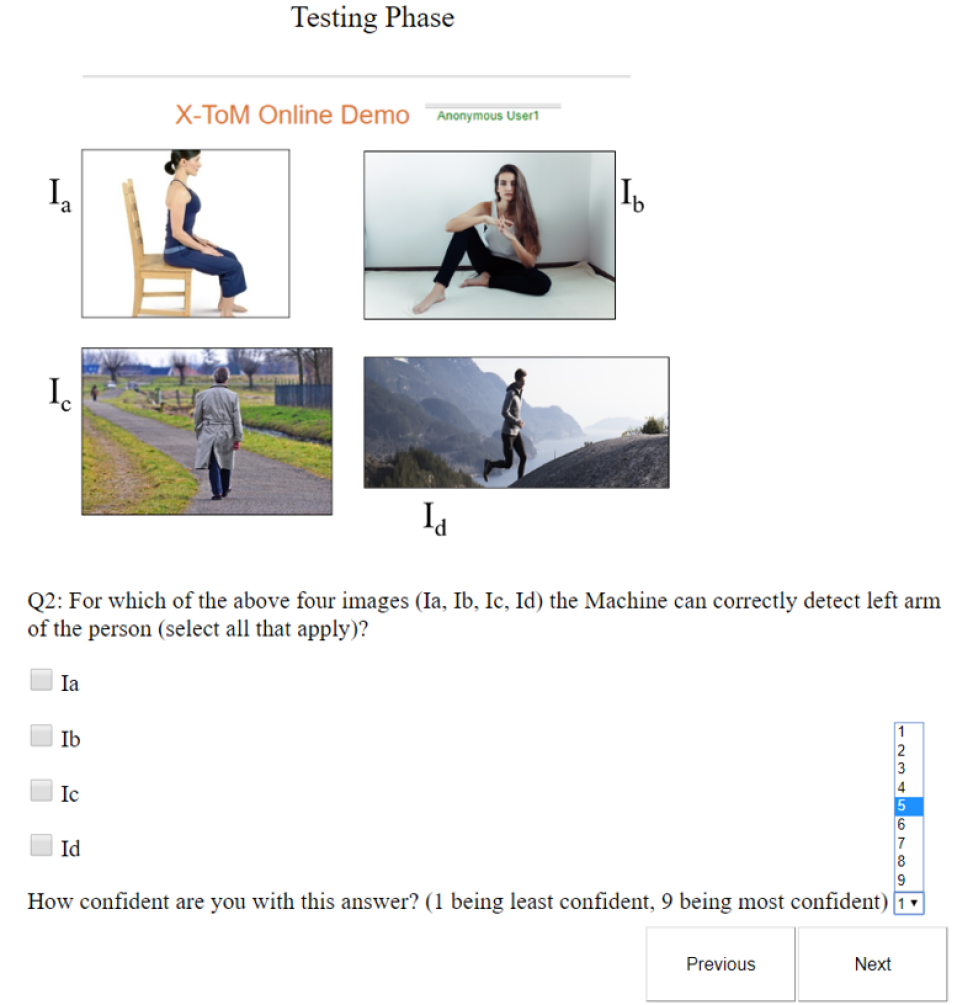 Testing Phase

X-ToM Online Demo Anonymous User1

$I_a$

$I_b$

$I_c$

$I_d$

Q2: For which of the above four images (Ia, Ib, Ic, Id) the Machine can correctly detect left arm of the person (select all that apply)?

Ia

Ib

Ic

Id

1
2
3
4
5
6
7
8
9

How confident are you with this answer? (1 being least confident, 9 being most confident) 1

Previous

Next