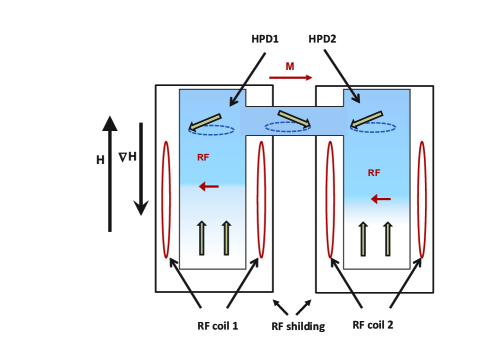 HPD1
HPD2
M
H
$\nabla$H
RF
RF
RF coil 1
RF shilding
RF coil 2