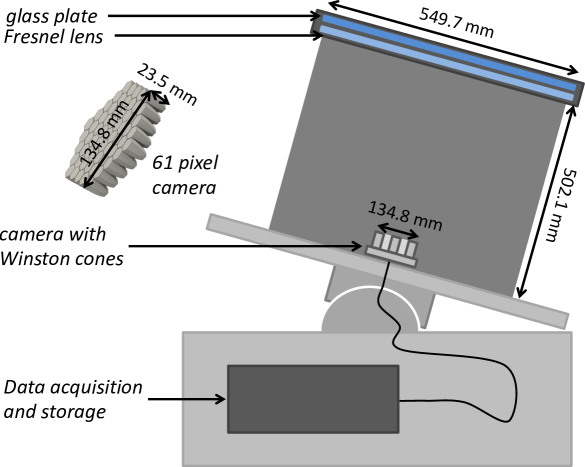 glass plate
Fresnel lens

549.7 mm

23.5 mm
134.8 mm

61 pixel camera

502.1 mm

134.8 mm

camera with Winston cones

Data acquisition and storage