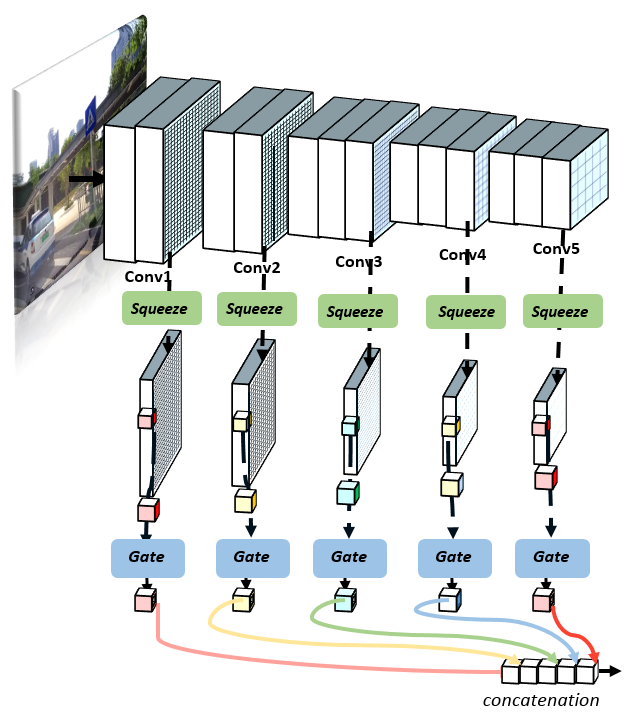 Conv1
Conv2
Conv3
Conv4
Conv5
Squeeze
Squeeze
Squeeze
Squeeze
Squeeze
Gate
Gate
Gate
Gate
Gate
concatenation