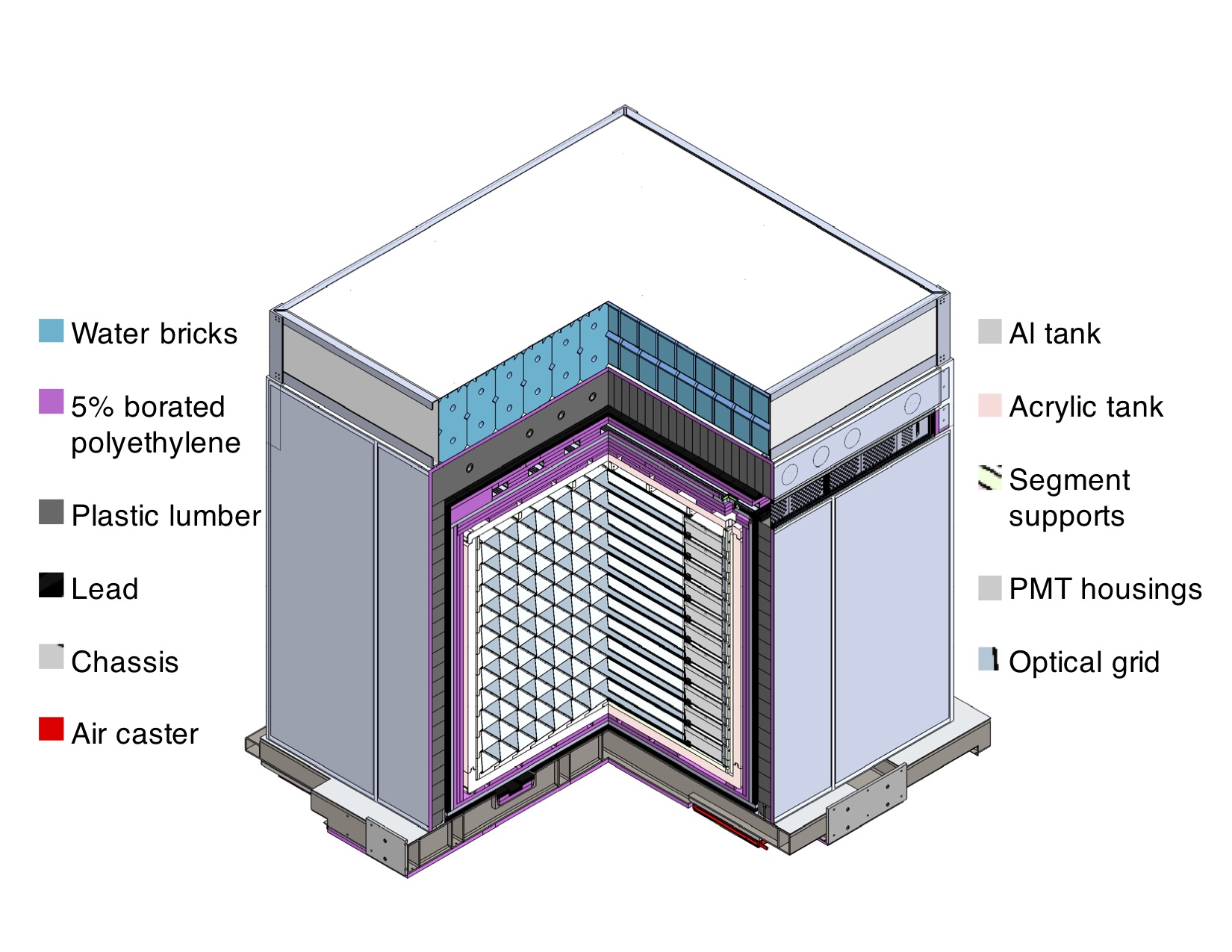 Water bricks

5% borated polyethylene

Plastic lumber

Lead

Chassis

Air caster

Al tank

Acrylic tank

Segment supports

PMT housings

Optical grid