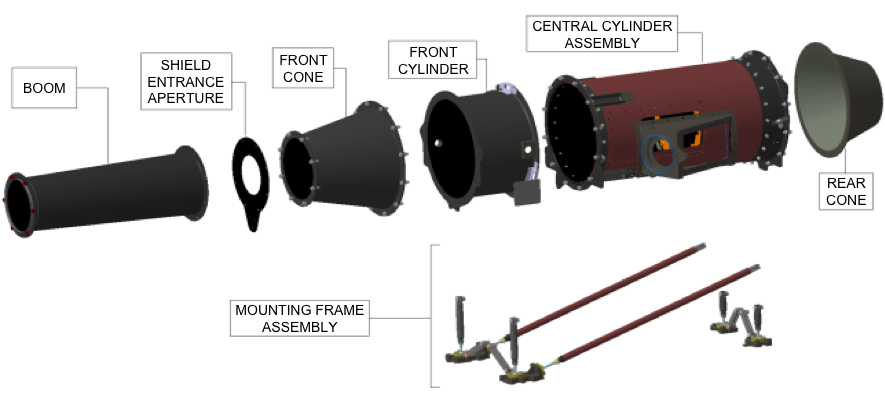 BOOM

SHIELD ENTRANCE APERTURE

FRONT CONE

FRONT CYLINDER

CENTRAL CYLINDER ASSEMBLY

REAR CONE

MOUNTING FRAME ASSEMBLY