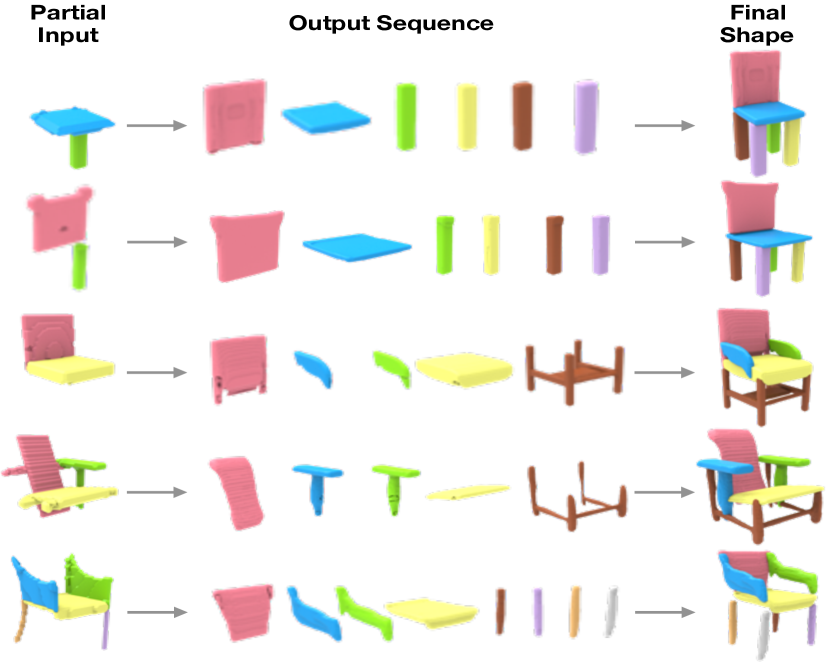 Partial Input

Output Sequence

Final Shape