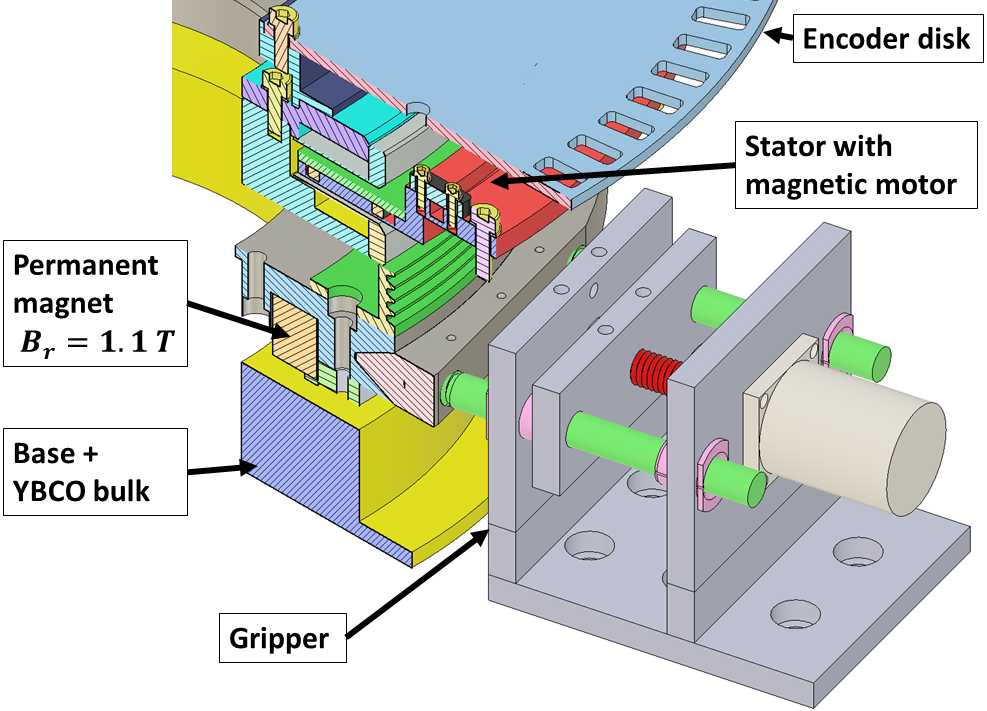 Encoder disk

Stator with magnetic motor

Permanent magnet $B_r = 1.1\,T$

Base + YBCO bulk

Gripper