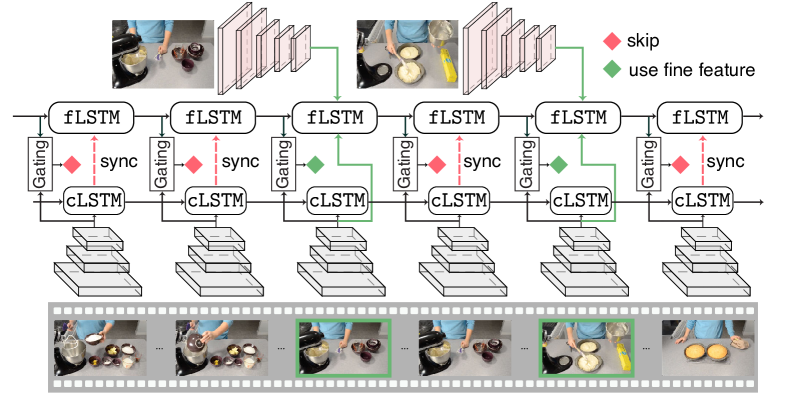 skip
use fine feature

fLSTM fLSTM fLSTM fLSTM fLSTM fLSTM

Gating sync Gating sync Gating Gating sync Gating Gating sync

cLSTM cLSTM cLSTM cLSTM cLSTM cLSTM

... ... ... ... ...