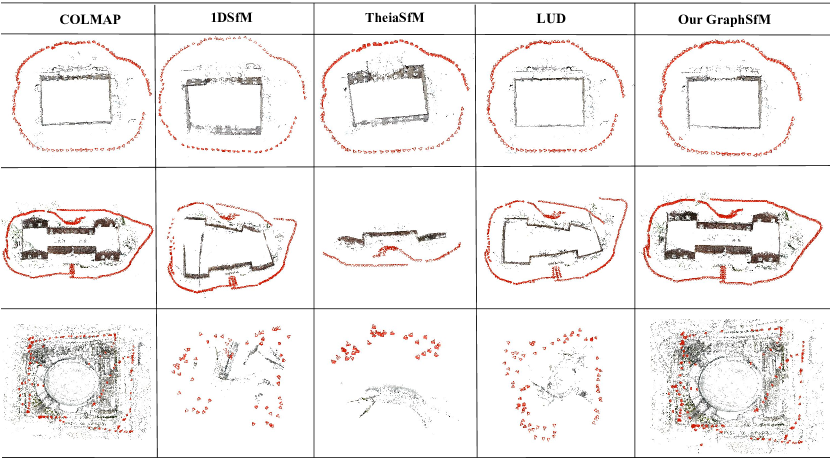 | COLMAP | 1DSfM | TheiaSfM | LUD | Our GraphSfM |
|---|---|---|---|---|
| | | | | |
| | | | | |
| | | | | |