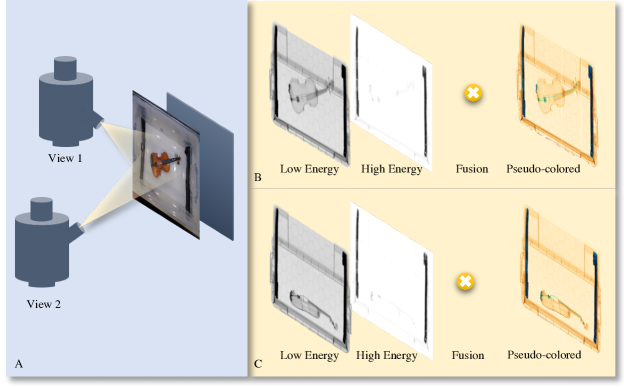 View 1

View 2

A

Low Energy High Energy Fusion Pseudo-colored

B

Low Energy High Energy Fusion Pseudo-colored

C