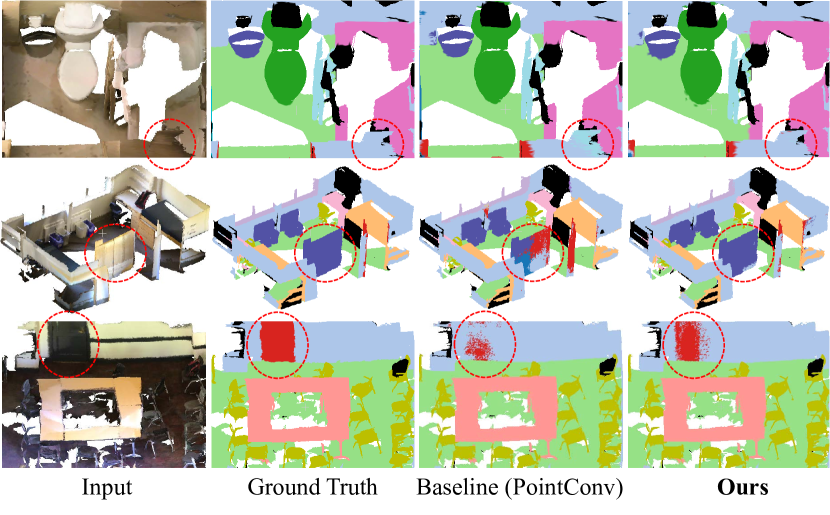 Input Ground Truth Baseline (PointConv) Ours