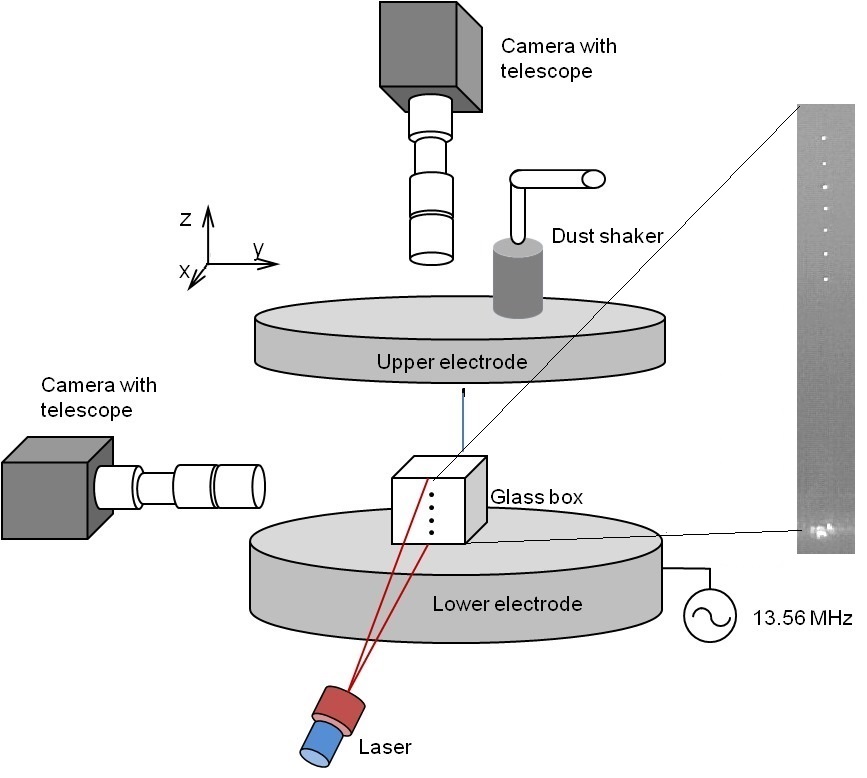 Camera with telescope

z

y

x

Dust shaker

Upper electrode

Camera with telescope

Glass box

Lower electrode

13.56 MHz

Laser