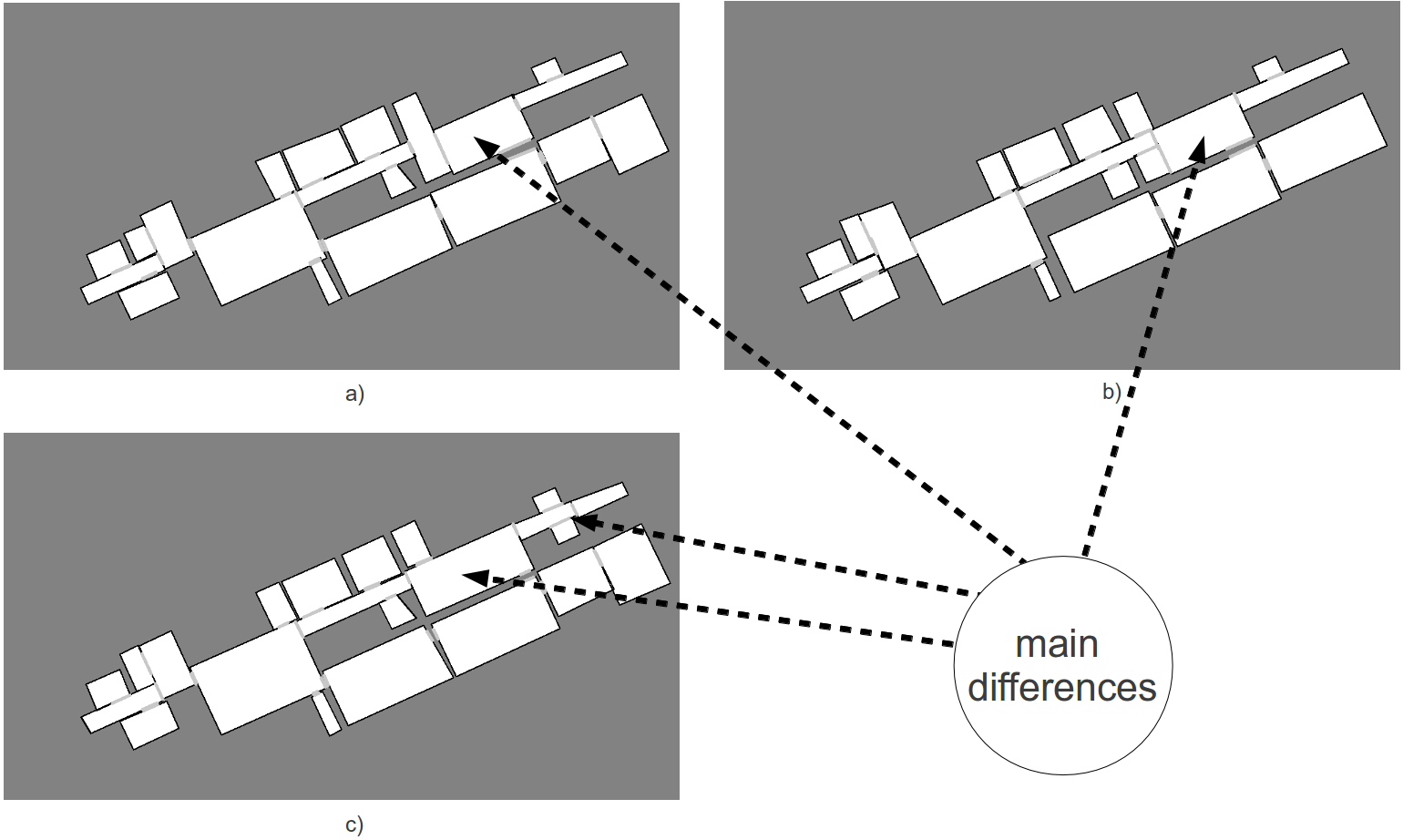 a)

b)

c)

main differences