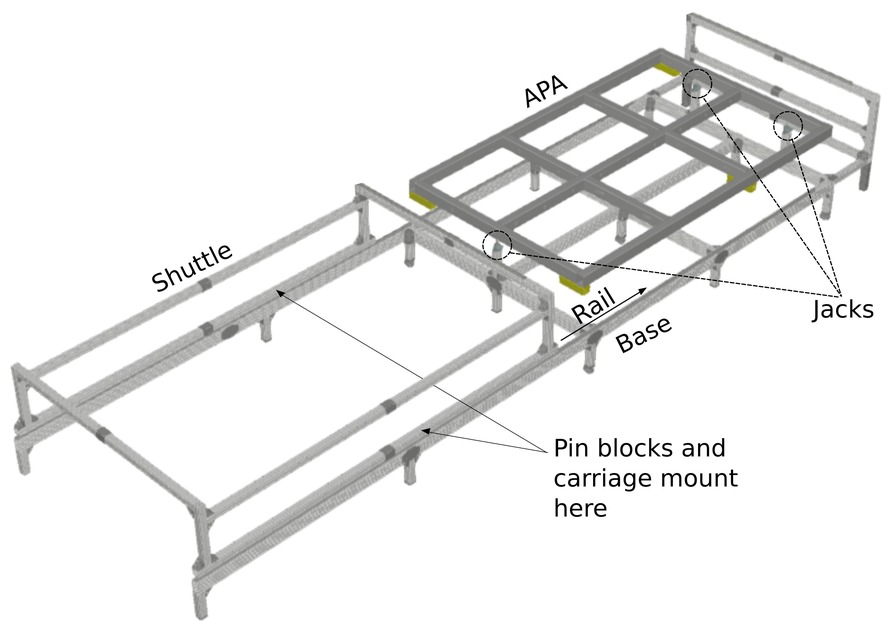 APA

Shuttle

Rail

Base

Jacks

Pin blocks and carriage mount here