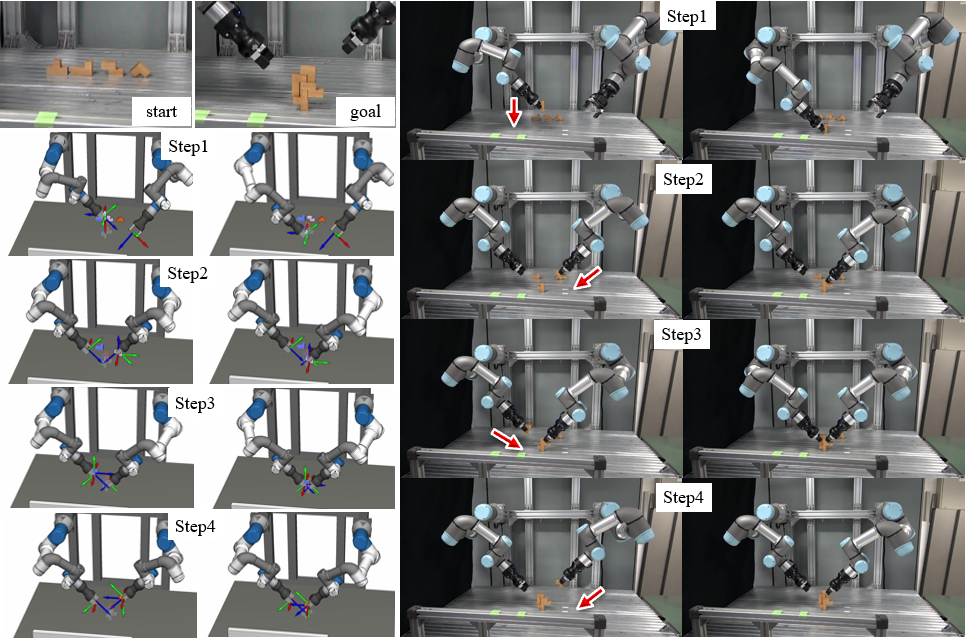 start

goal

Step1

Step2

Step3

Step4

Step1

Step2

Step3

Step4