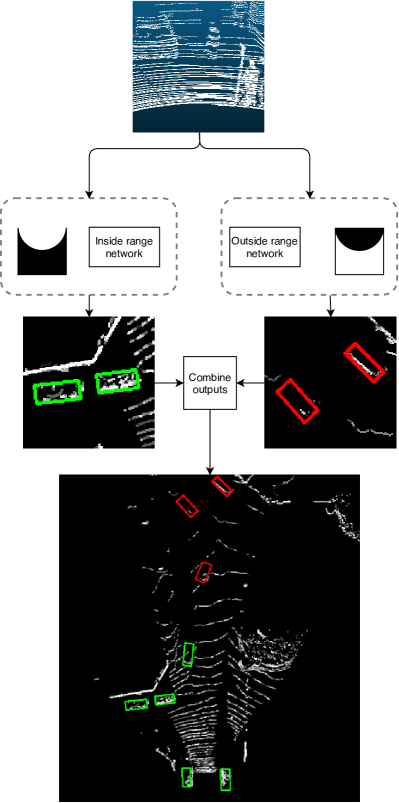 Inside range network

Outside range network

Combine outputs