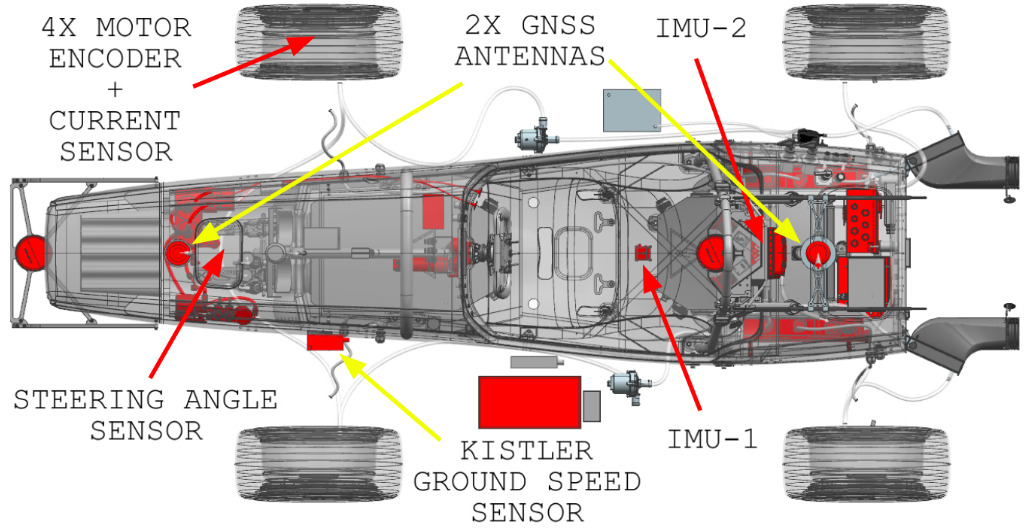 4X MOTOR ENCODER + CURRENT SENSOR

2X GNSS ANTENNAS

IMU-2

STEERING ANGLE SENSOR

KISTLER GROUND SPEED SENSOR

IMU-1