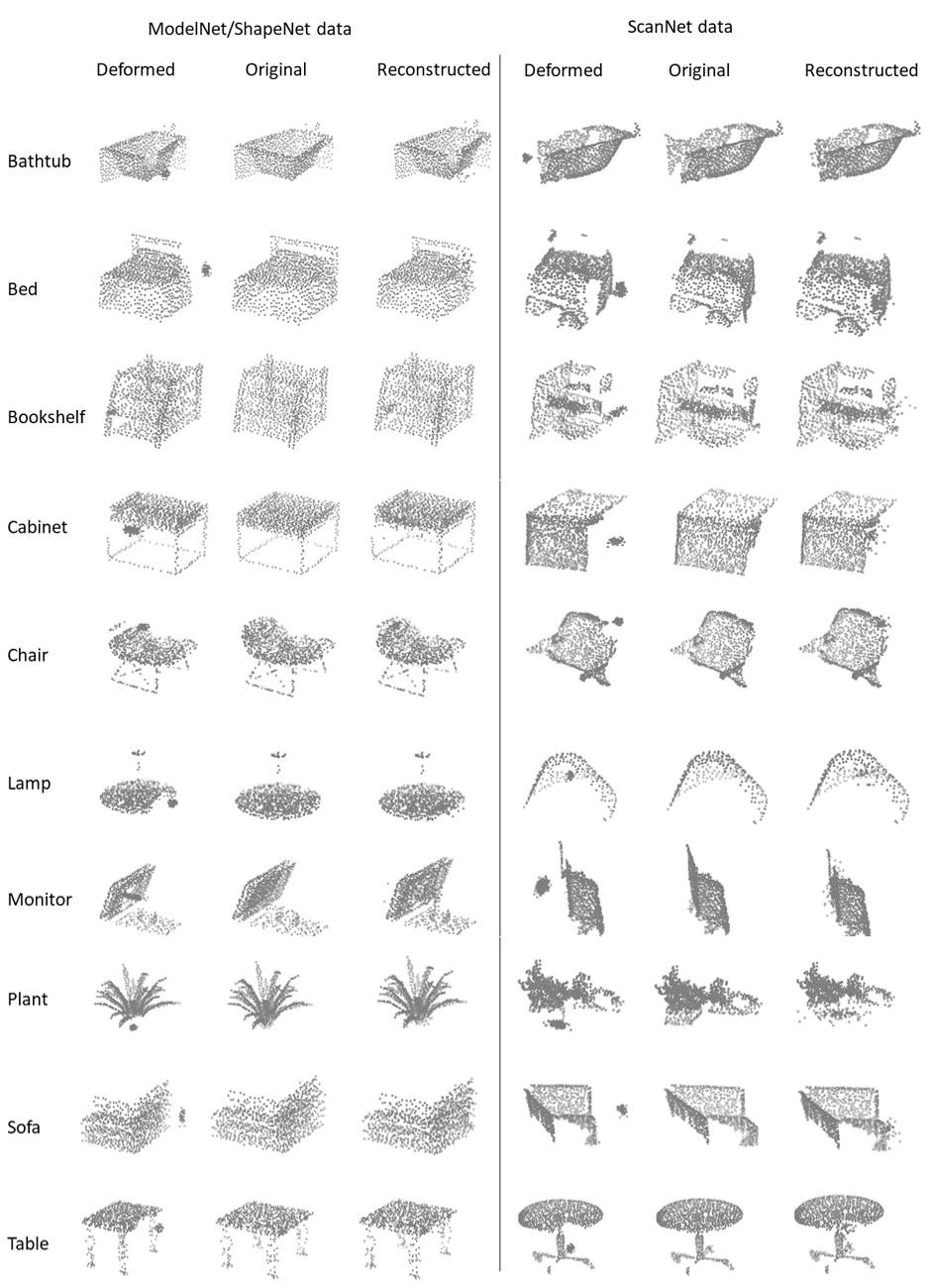 ModelNet/ShapeNet data

ScanNet data

Deformed Original Reconstructed Deformed Original Reconstructed

Bathtub

Bed

Bookshelf

Cabinet

Chair

Lamp

Monitor

Plant

Sofa

Table