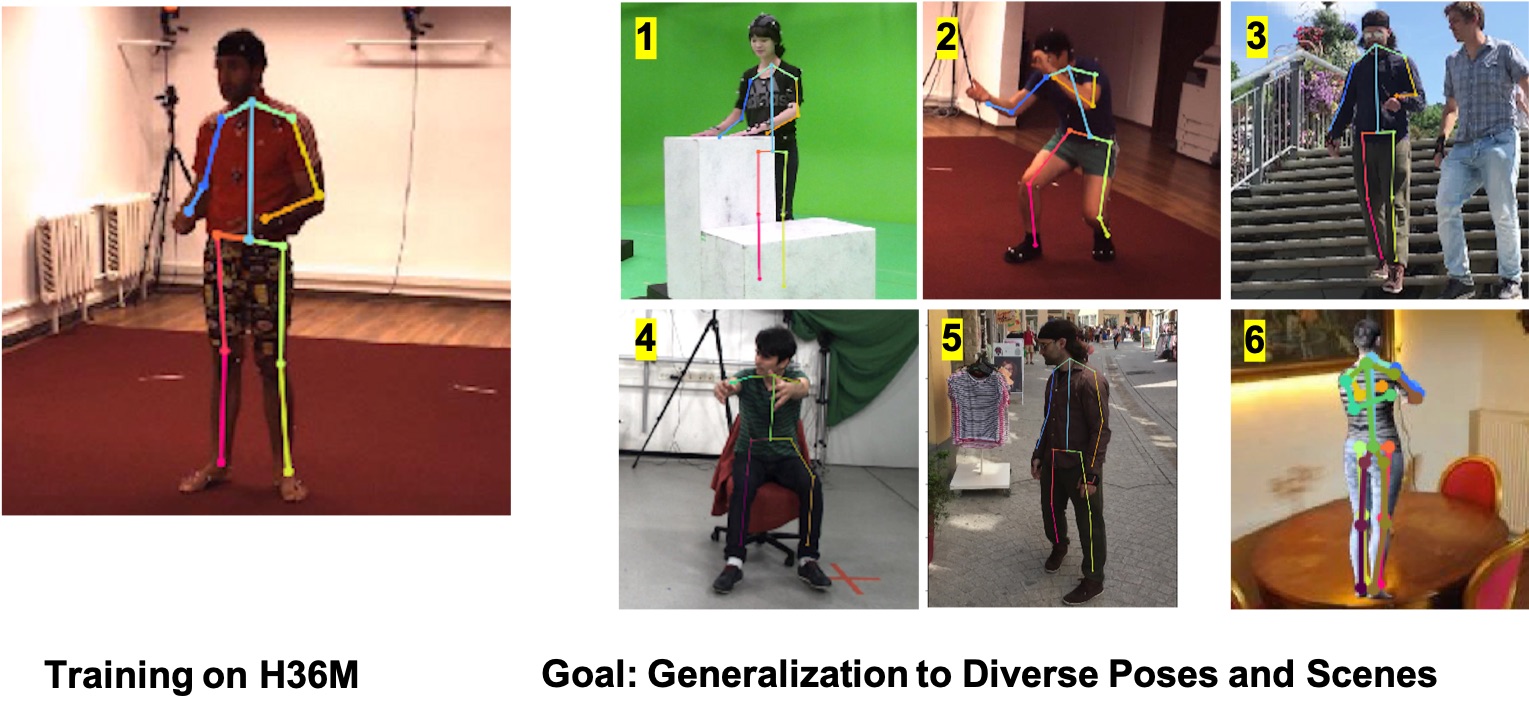 1
2
3
4
5
6

Training on H36M

Goal: Generalization to Diverse Poses and Scenes