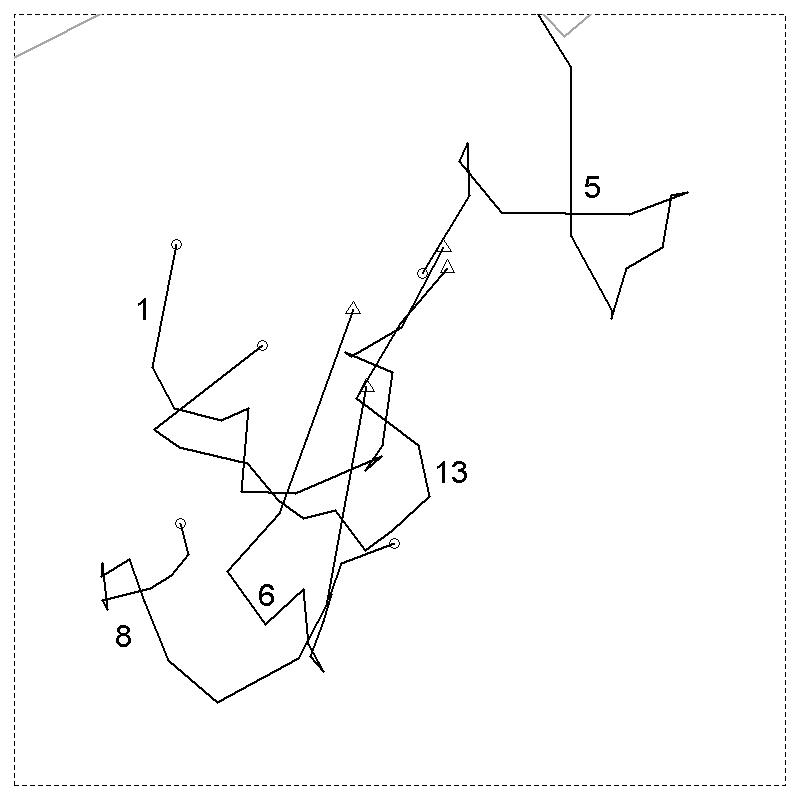 5
1
13
6
8