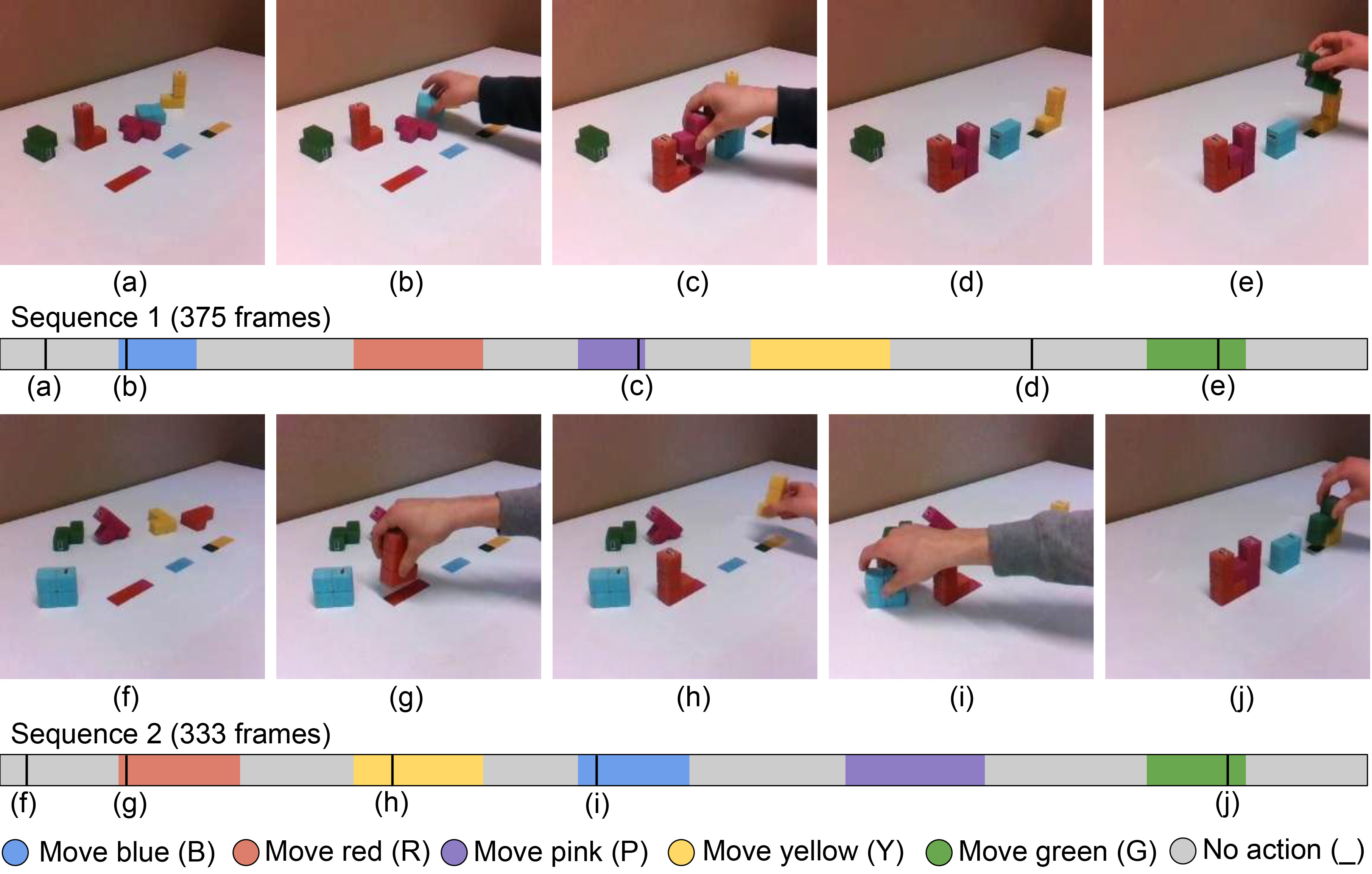 (a) (b) (c) (d) (e)

Sequence 1 (375 frames)

(a) (b) (c) (d) (e)

(f) (g) (h) (i) (j)

Sequence 2 (333 frames)

(f) (g) (h) (i) (j)

Move blue (B) Move red (R) Move pink (P) Move yellow (Y) Move green (G) No action (_)