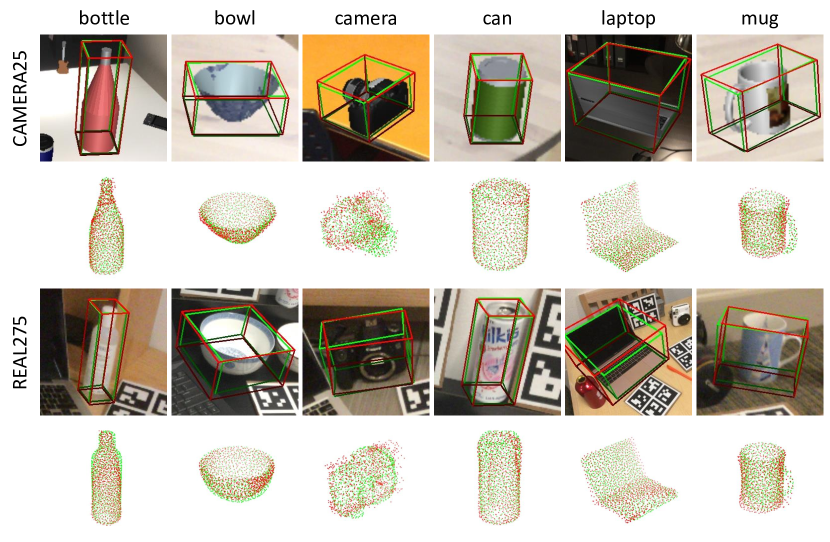 bottle bowl camera can laptop mug

CAMERA25

REAL275