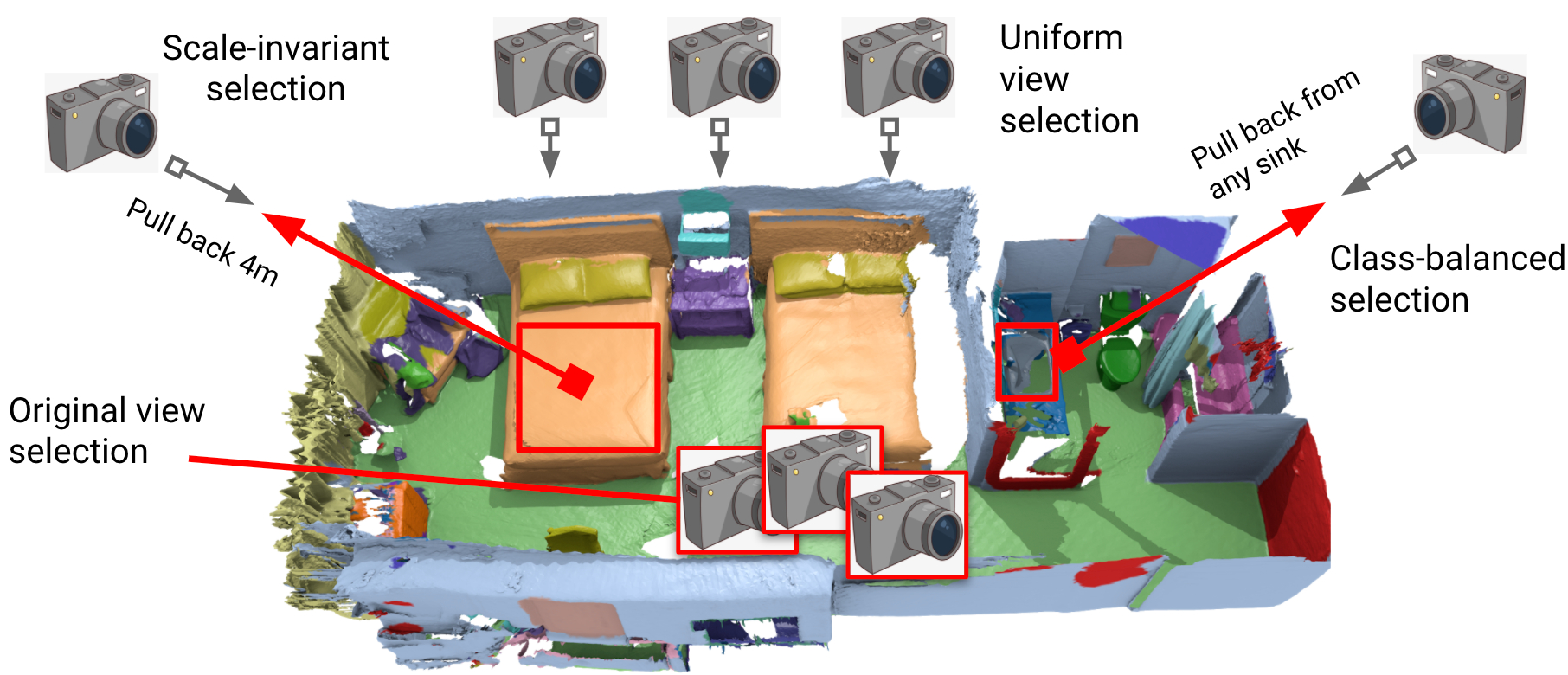 Scale-invariant selection

Uniform view selection

Pull back from any sink

Pull back 4m

Class-balanced selection

Original view selection