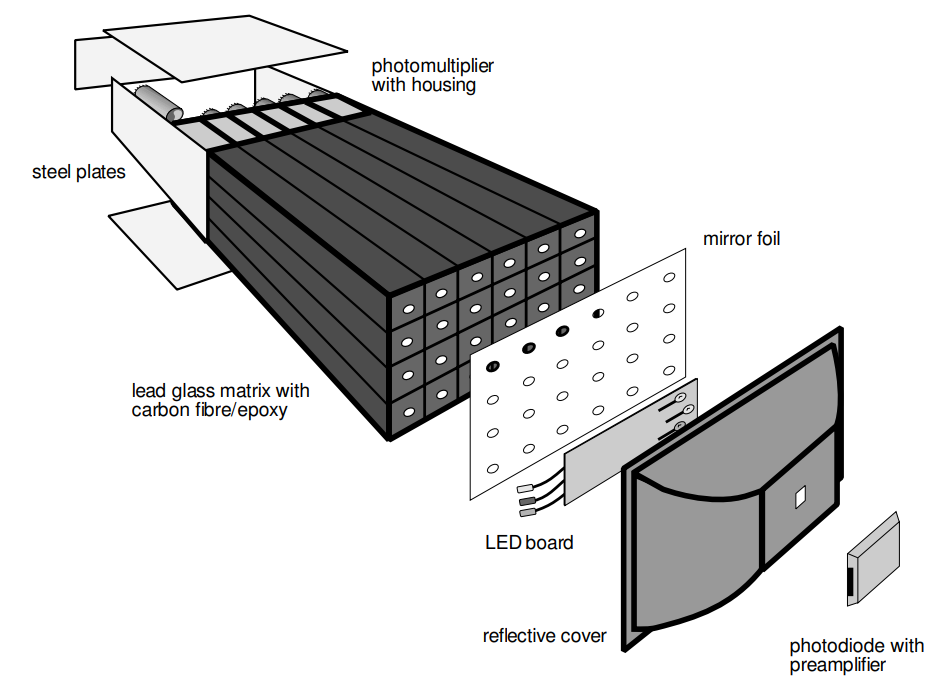 photomultiplier with housing

steel plates

mirror foil

lead glass matrix with carbon fibre/epoxy

LED board

reflective cover

photodiode with preamplifier